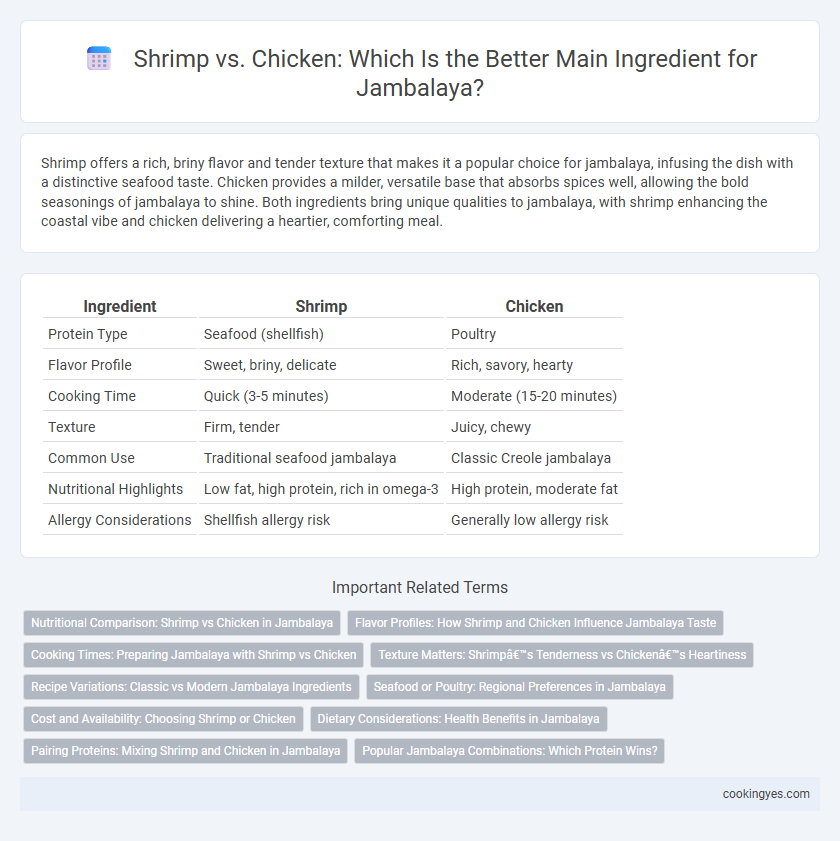 Shrimp vs. Chicken: Which Is the Better Main Ingredient for Jambalaya?

Shrimp offers a rich, briny flavor and tender texture that makes it a popular choice for jambalaya, infusing the dish with a distinctive seafood taste. Chicken provides a milder, versatile base that absorbs spices well, allowing the bold seasonings of jambalaya to shine. Both ingredients bring unique qualities to jambalaya, with shrimp enhancing the coastal vibe and chicken delivering a heartier, comforting meal.

| Ingredient | Shrimp | Chicken |
|---|---|---|
| Protein Type | Seafood (shellfish) | Poultry |
| Flavor Profile | Sweet, briny, delicate | Rich, savory, hearty |
| Cooking Time | Quick (3-5 minutes) | Moderate (15-20 minutes) |
| Texture | Firm, tender | Juicy, chewy |
| Common Use | Traditional seafood jambalaya | Classic Creole jambalaya |
| Nutritional Highlights | Low fat, high protein, rich in omega-3 | High protein, moderate fat |
| Allergy Considerations | Shellfish allergy risk | Generally low allergy risk |

Important Related Terms

Nutritional Comparison: Shrimp vs Chicken in Jambalaya
Flavor Profiles: How Shrimp and Chicken Influence Jambalaya Taste
Cooking Times: Preparing Jambalaya with Shrimp vs Chicken
Texture Matters: Shrimpâ€™s Tenderness vs Chickenâ€™s Heartiness
Recipe Variations: Classic vs Modern Jambalaya Ingredients
Seafood or Poultry: Regional Preferences in Jambalaya
Cost and Availability: Choosing Shrimp or Chicken
Dietary Considerations: Health Benefits in Jambalaya
Pairing Proteins: Mixing Shrimp and Chicken in Jambalaya
Popular Jambalaya Combinations: Which Protein Wins?

cookingyes.com