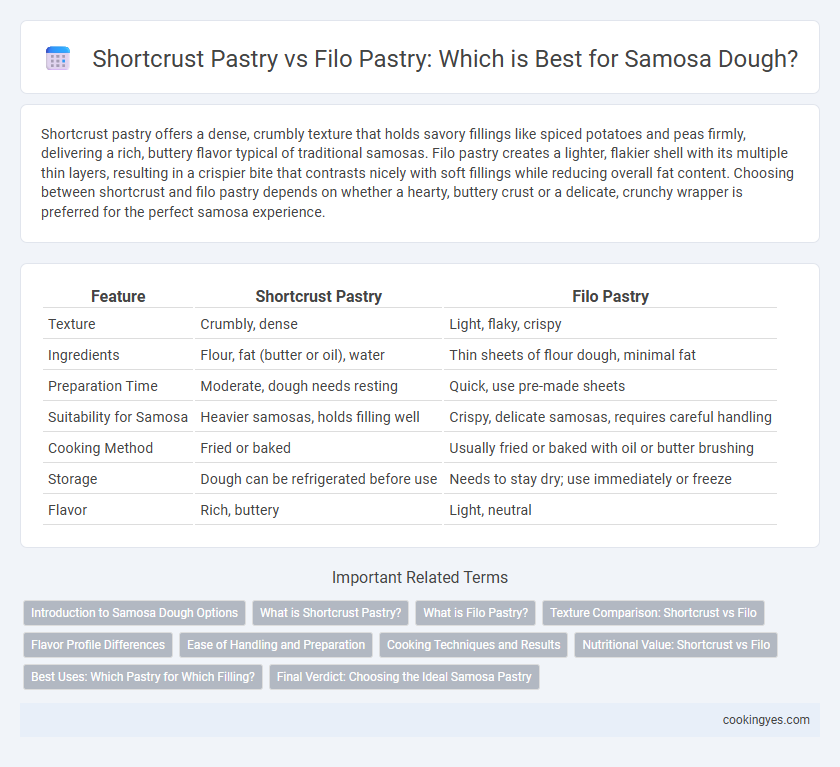 Shortcrust Pastry vs Filo Pastry: Which is Best for Samosa Dough?

Shortcrust pastry offers a dense, crumbly texture that holds savory fillings like spiced potatoes and peas firmly, delivering a rich, buttery flavor typical of traditional samosas. Filo pastry creates a lighter, flakier shell with its multiple thin layers, resulting in a crispier bite that contrasts nicely with soft fillings while reducing overall fat content. Choosing between shortcrust and filo pastry depends on whether a hearty, buttery crust or a delicate, crunchy wrapper is preferred for the perfect samosa experience.

| Feature | Shortcrust Pastry | Filo Pastry |
|---|---|---|
| Texture | Crumbly, dense | Light, flaky, crispy |
| Ingredients | Flour, fat (butter or oil), water | Thin sheets of flour dough, minimal fat |
| Preparation Time | Moderate, dough needs resting | Quick, use pre-made sheets |
| Suitability for Samosa | Heavier samosas, holds filling well | Crispy, delicate samosas, requires careful handling |
| Cooking Method | Fried or baked | Usually fried or baked with oil or butter brushing |
| Storage | Dough can be refrigerated before use | Needs to stay dry; use immediately or freeze |
| Flavor | Rich, buttery | Light, neutral |

Important Related Terms

Introduction to Samosa Dough Options
What is Shortcrust Pastry?
What is Filo Pastry?
Texture Comparison: Shortcrust vs Filo
Flavor Profile Differences
Ease of Handling and Preparation
Cooking Techniques and Results
Nutritional Value: Shortcrust vs Filo
Best Uses: Which Pastry for Which Filling?
Final Verdict: Choosing the Ideal Samosa Pastry

cookingyes.com