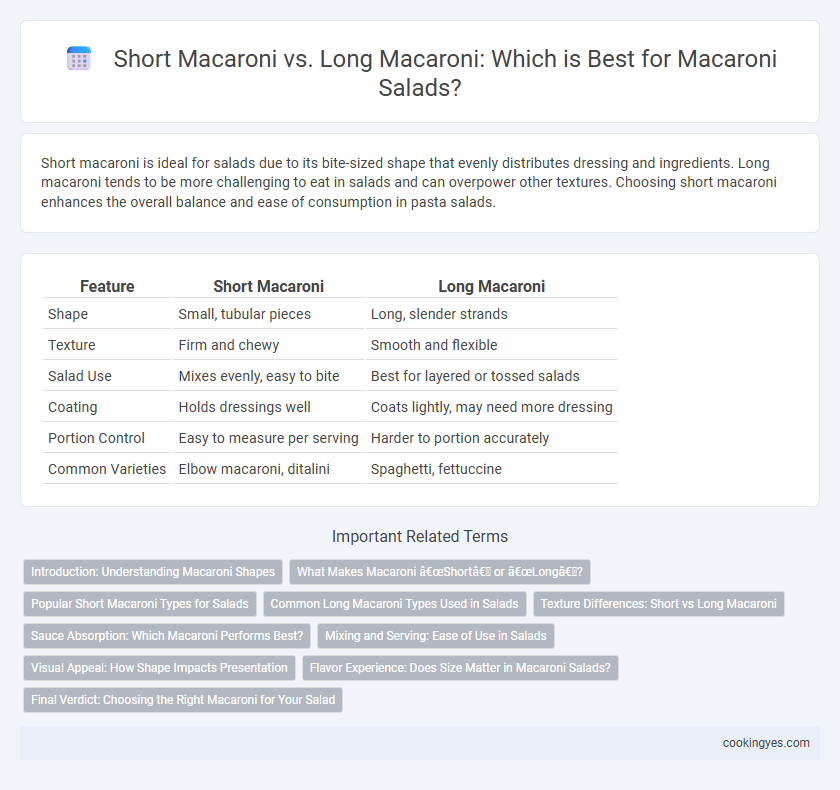 Short Macaroni vs. Long Macaroni: Which is Best for Macaroni Salads?

Short macaroni is ideal for salads due to its bite-sized shape that evenly distributes dressing and ingredients. Long macaroni tends to be more challenging to eat in salads and can overpower other textures. Choosing short macaroni enhances the overall balance and ease of consumption in pasta salads.

| Feature | Short Macaroni | Long Macaroni |
|---|---|---|
| Shape | Small, tubular pieces | Long, slender strands |
| Texture | Firm and chewy | Smooth and flexible |
| Salad Use | Mixes evenly, easy to bite | Best for layered or tossed salads |
| Coating | Holds dressings well | Coats lightly, may need more dressing |
| Portion Control | Easy to measure per serving | Harder to portion accurately |
| Common Varieties | Elbow macaroni, ditalini | Spaghetti, fettuccine |

Important Related Terms

Introduction: Understanding Macaroni Shapes

What Makes Macaroni â€œShortâ€ or â€œLongâ€?

Popular Short Macaroni Types for Salads

Common Long Macaroni Types Used in Salads

Texture Differences: Short vs Long Macaroni

Sauce Absorption: Which Macaroni Performs Best?

Mixing and Serving: Ease of Use in Salads

Visual Appeal: How Shape Impacts Presentation

Flavor Experience: Does Size Matter in Macaroni Salads?

Final Verdict: Choosing the Right Macaroni for Your Salad

cookingyes.com