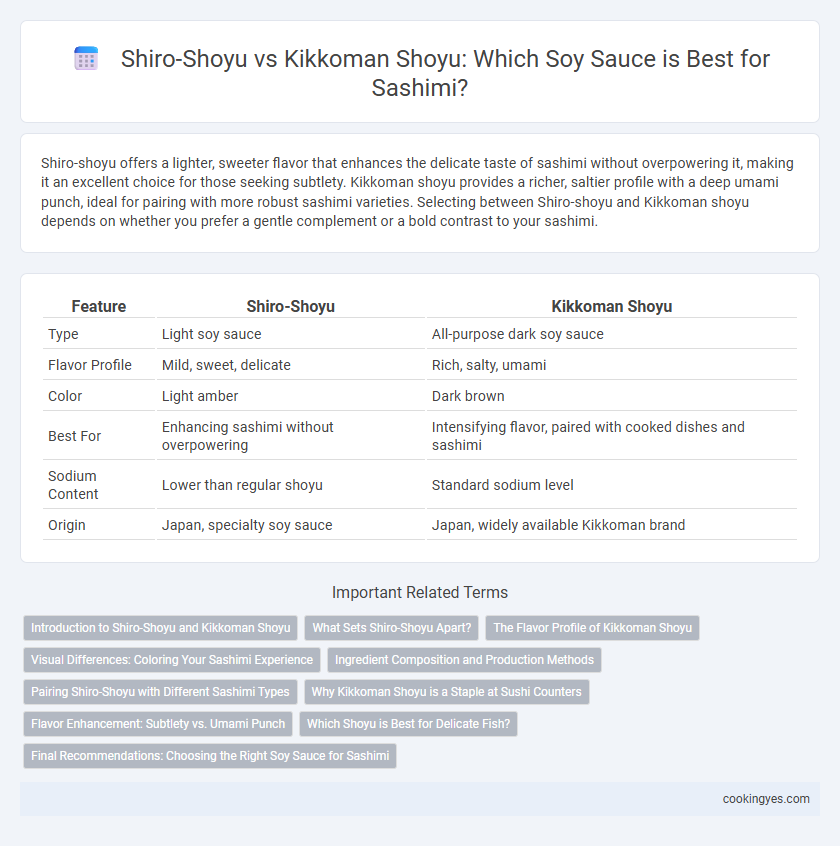 Shiro-Shoyu vs Kikkoman Shoyu: Which Soy Sauce is Best for Sashimi?

Shiro-shoyu offers a lighter, sweeter flavor that enhances the delicate taste of sashimi without overpowering it, making it an excellent choice for those seeking subtlety. Kikkoman shoyu provides a richer, saltier profile with a deep umami punch, ideal for pairing with more robust sashimi varieties. Selecting between Shiro-shoyu and Kikkoman shoyu depends on whether you prefer a gentle complement or a bold contrast to your sashimi.

| Feature | Shiro-Shoyu | Kikkoman Shoyu |
|---|---|---|
| Type | Light soy sauce | All-purpose dark soy sauce |
| Flavor Profile | Mild, sweet, delicate | Rich, salty, umami |
| Color | Light amber | Dark brown |
| Best For | Enhancing sashimi without overpowering | Intensifying flavor, paired with cooked dishes and sashimi |
| Sodium Content | Lower than regular shoyu | Standard sodium level |
| Origin | Japan, specialty soy sauce | Japan, widely available Kikkoman brand |

Important Related Terms

Introduction to Shiro-Shoyu and Kikkoman Shoyu
What Sets Shiro-Shoyu Apart?
The Flavor Profile of Kikkoman Shoyu
Visual Differences: Coloring Your Sashimi Experience
Ingredient Composition and Production Methods
Pairing Shiro-Shoyu with Different Sashimi Types
Why Kikkoman Shoyu is a Staple at Sushi Counters
Flavor Enhancement: Subtlety vs. Umami Punch
Which Shoyu is Best for Delicate Fish?
Final Recommendations: Choosing the Right Soy Sauce for Sashimi

cookingyes.com