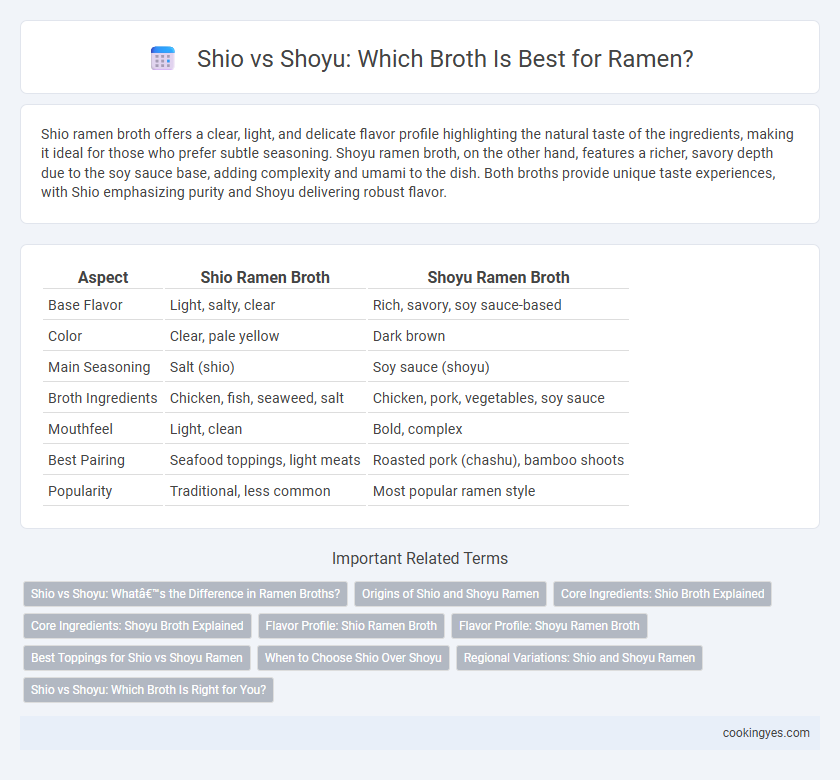 Shio vs Shoyu: Which Broth Is Best for Ramen?

Shio ramen broth offers a clear, light, and delicate flavor profile highlighting the natural taste of the ingredients, making it ideal for those who prefer subtle seasoning. Shoyu ramen broth, on the other hand, features a richer, savory depth due to the soy sauce base, adding complexity and umami to the dish. Both broths provide unique taste experiences, with Shio emphasizing purity and Shoyu delivering robust flavor.

| Aspect | Shio Ramen Broth | Shoyu Ramen Broth |
|---|---|---|
| Base Flavor | Light, salty, clear | Rich, savory, soy sauce-based |
| Color | Clear, pale yellow | Dark brown |
| Main Seasoning | Salt (shio) | Soy sauce (shoyu) |
| Broth Ingredients | Chicken, fish, seaweed, salt | Chicken, pork, vegetables, soy sauce |
| Mouthfeel | Light, clean | Bold, complex |
| Best Pairing | Seafood toppings, light meats | Roasted pork (chashu), bamboo shoots |
| Popularity | Traditional, less common | Most popular ramen style |

Important Related Terms

Shio vs Shoyu: Whatâ€™s the Difference in Ramen Broths?
Origins of Shio and Shoyu Ramen
Core Ingredients: Shio Broth Explained
Core Ingredients: Shoyu Broth Explained
Flavor Profile: Shio Ramen Broth
Flavor Profile: Shoyu Ramen Broth
Best Toppings for Shio vs Shoyu Ramen
When to Choose Shio Over Shoyu
Regional Variations: Shio and Shoyu Ramen
Shio vs Shoyu: Which Broth Is Right for You?

cookingyes.com