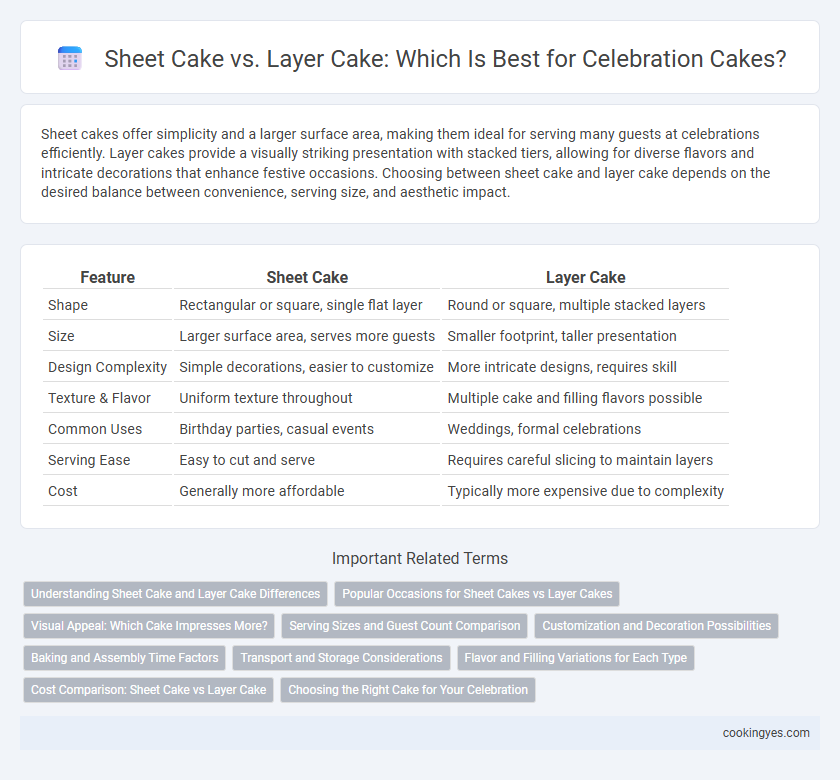 Sheet Cake vs. Layer Cake: Which Is Best for Celebration Cakes?

Sheet cakes offer simplicity and a larger surface area, making them ideal for serving many guests at celebrations efficiently. Layer cakes provide a visually striking presentation with stacked tiers, allowing for diverse flavors and intricate decorations that enhance festive occasions. Choosing between sheet cake and layer cake depends on the desired balance between convenience, serving size, and aesthetic impact.

| Feature | Sheet Cake | Layer Cake |
|---|---|---|
| Shape | Rectangular or square, single flat layer | Round or square, multiple stacked layers |
| Size | Larger surface area, serves more guests | Smaller footprint, taller presentation |
| Design Complexity | Simple decorations, easier to customize | More intricate designs, requires skill |
| Texture & Flavor | Uniform texture throughout | Multiple cake and filling flavors possible |
| Common Uses | Birthday parties, casual events | Weddings, formal celebrations |
| Serving Ease | Easy to cut and serve | Requires careful slicing to maintain layers |
| Cost | Generally more affordable | Typically more expensive due to complexity |

Important Related Terms

Understanding Sheet Cake and Layer Cake Differences
Popular Occasions for Sheet Cakes vs Layer Cakes
Visual Appeal: Which Cake Impresses More?
Serving Sizes and Guest Count Comparison
Customization and Decoration Possibilities
Baking and Assembly Time Factors
Transport and Storage Considerations
Flavor and Filling Variations for Each Type
Cost Comparison: Sheet Cake vs Layer Cake
Choosing the Right Cake for Your Celebration

cookingyes.com