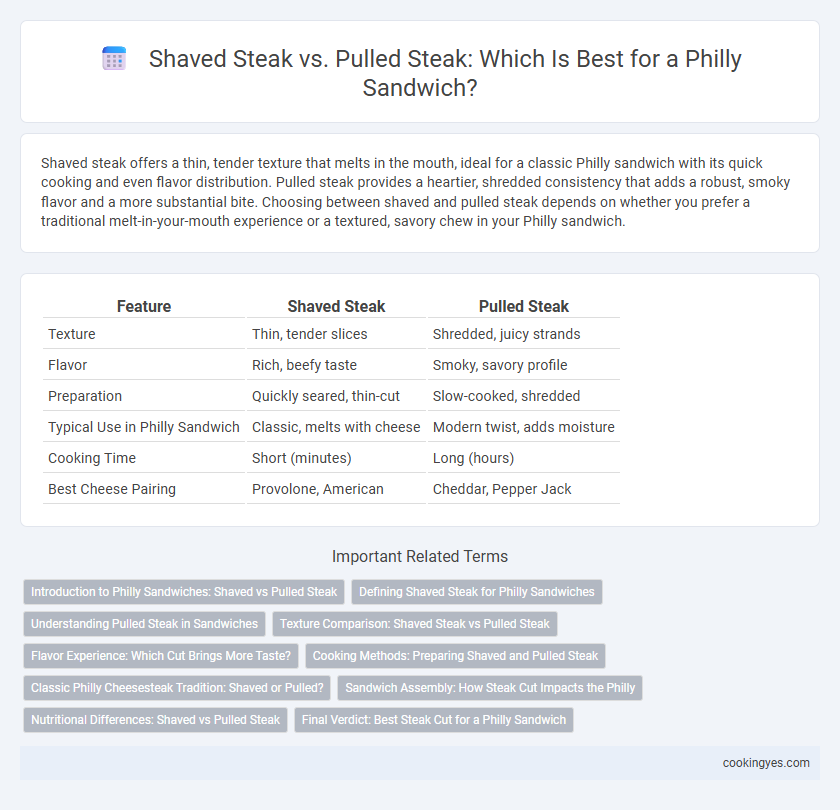 Shaved Steak vs. Pulled Steak: Which Is Best for a Philly Sandwich?

Shaved steak offers a thin, tender texture that melts in the mouth, ideal for a classic Philly sandwich with its quick cooking and even flavor distribution. Pulled steak provides a heartier, shredded consistency that adds a robust, smoky flavor and a more substantial bite. Choosing between shaved and pulled steak depends on whether you prefer a traditional melt-in-your-mouth experience or a textured, savory chew in your Philly sandwich.

| Feature | Shaved Steak | Pulled Steak |
|---|---|---|
| Texture | Thin, tender slices | Shredded, juicy strands |
| Flavor | Rich, beefy taste | Smoky, savory profile |
| Preparation | Quickly seared, thin-cut | Slow-cooked, shredded |
| Typical Use in Philly Sandwich | Classic, melts with cheese | Modern twist, adds moisture |
| Cooking Time | Short (minutes) | Long (hours) |
| Best Cheese Pairing | Provolone, American | Cheddar, Pepper Jack |

Important Related Terms

Introduction to Philly Sandwiches: Shaved vs Pulled Steak
Defining Shaved Steak for Philly Sandwiches
Understanding Pulled Steak in Sandwiches
Texture Comparison: Shaved Steak vs Pulled Steak
Flavor Experience: Which Cut Brings More Taste?
Cooking Methods: Preparing Shaved and Pulled Steak
Classic Philly Cheesesteak Tradition: Shaved or Pulled?
Sandwich Assembly: How Steak Cut Impacts the Philly
Nutritional Differences: Shaved vs Pulled Steak
Final Verdict: Best Steak Cut for a Philly Sandwich

cookingyes.com