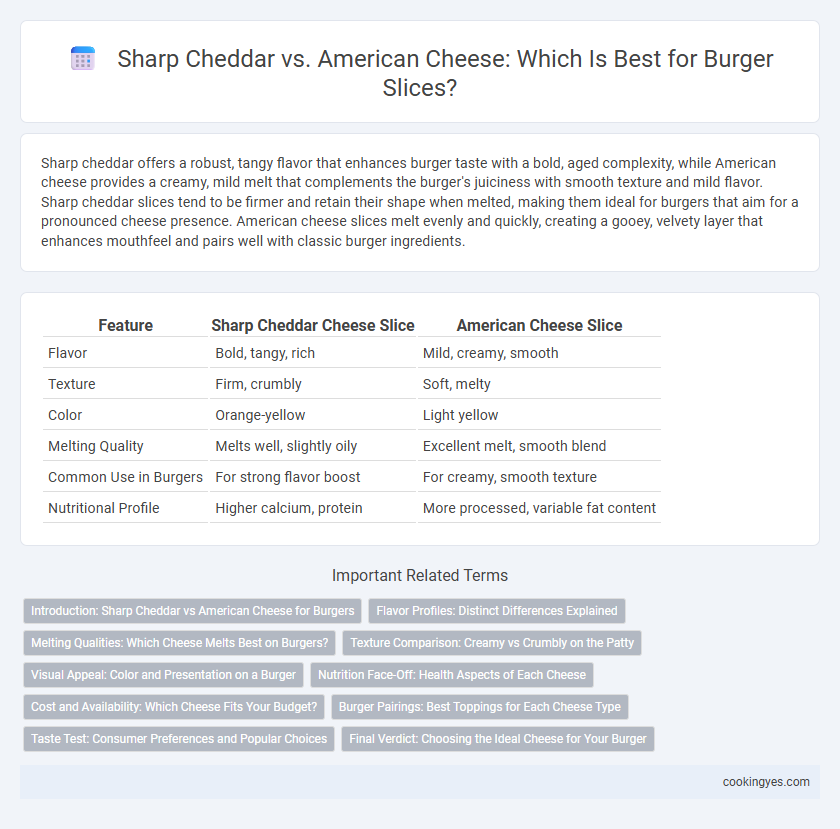 Sharp Cheddar vs. American Cheese: Which Is Best for Burger Slices?

Sharp cheddar offers a robust, tangy flavor that enhances burger taste with a bold, aged complexity, while American cheese provides a creamy, mild melt that complements the burger's juiciness with smooth texture and mild flavor. Sharp cheddar slices tend to be firmer and retain their shape when melted, making them ideal for burgers that aim for a pronounced cheese presence. American cheese slices melt evenly and quickly, creating a gooey, velvety layer that enhances mouthfeel and pairs well with classic burger ingredients.

| Feature | Sharp Cheddar Cheese Slice | American Cheese Slice |
|---|---|---|
| Flavor | Bold, tangy, rich | Mild, creamy, smooth |
| Texture | Firm, crumbly | Soft, melty |
| Color | Orange-yellow | Light yellow |
| Melting Quality | Melts well, slightly oily | Excellent melt, smooth blend |
| Common Use in Burgers | For strong flavor boost | For creamy, smooth texture |
| Nutritional Profile | Higher calcium, protein | More processed, variable fat content |

Important Related Terms

Introduction: Sharp Cheddar vs American Cheese for Burgers
Flavor Profiles: Distinct Differences Explained
Melting Qualities: Which Cheese Melts Best on Burgers?
Texture Comparison: Creamy vs Crumbly on the Patty
Visual Appeal: Color and Presentation on a Burger
Nutrition Face-Off: Health Aspects of Each Cheese
Cost and Availability: Which Cheese Fits Your Budget?
Burger Pairings: Best Toppings for Each Cheese Type
Taste Test: Consumer Preferences and Popular Choices
Final Verdict: Choosing the Ideal Cheese for Your Burger

cookingyes.com