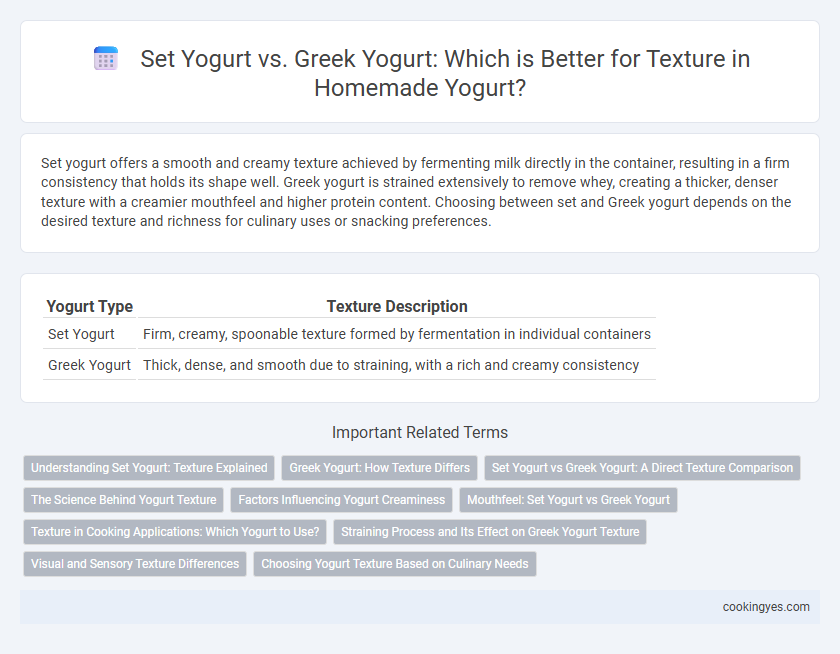 Set Yogurt vs. Greek Yogurt: Which is Better for Texture in Homemade Yogurt?

Set yogurt offers a smooth and creamy texture achieved by fermenting milk directly in the container, resulting in a firm consistency that holds its shape well. Greek yogurt is strained extensively to remove whey, creating a thicker, denser texture with a creamier mouthfeel and higher protein content. Choosing between set and Greek yogurt depends on the desired texture and richness for culinary uses or snacking preferences.

| Yogurt Type | Texture Description |
|---|---|
| Set Yogurt | Firm, creamy, spoonable texture formed by fermentation in individual containers |
| Greek Yogurt | Thick, dense, and smooth due to straining, with a rich and creamy consistency |

Important Related Terms

Understanding Set Yogurt: Texture Explained

Greek Yogurt: How Texture Differs

Set Yogurt vs Greek Yogurt: A Direct Texture Comparison

The Science Behind Yogurt Texture

Factors Influencing Yogurt Creaminess

Mouthfeel: Set Yogurt vs Greek Yogurt

Texture in Cooking Applications: Which Yogurt to Use?

Straining Process and Its Effect on Greek Yogurt Texture

Visual and Sensory Texture Differences

Choosing Yogurt Texture Based on Culinary Needs

cookingyes.com