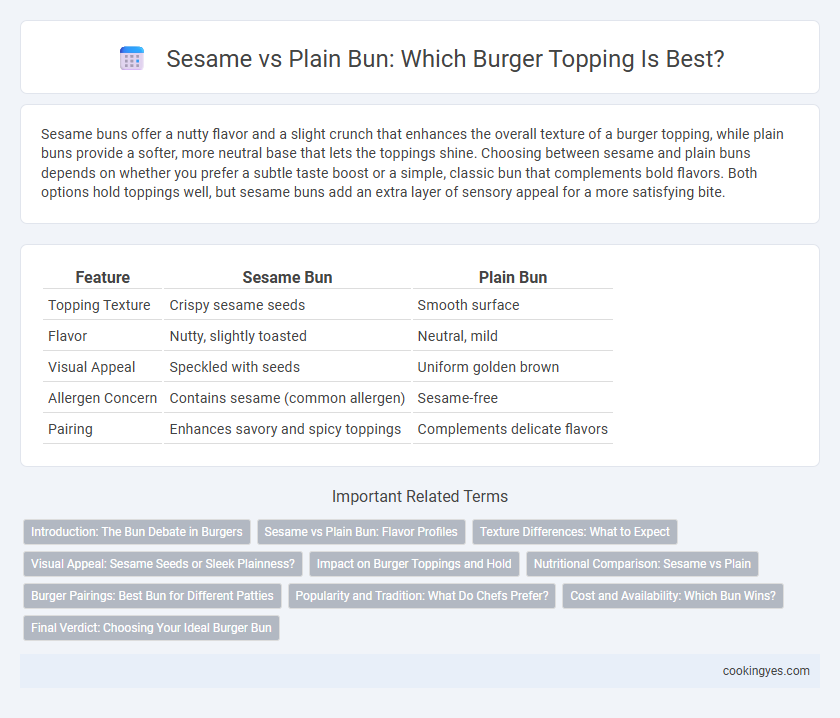 Sesame vs Plain Bun: Which Burger Topping Is Best?

Sesame buns offer a nutty flavor and a slight crunch that enhances the overall texture of a burger topping, while plain buns provide a softer, more neutral base that lets the toppings shine. Choosing between sesame and plain buns depends on whether you prefer a subtle taste boost or a simple, classic bun that complements bold flavors. Both options hold toppings well, but sesame buns add an extra layer of sensory appeal for a more satisfying bite.

| Feature | Sesame Bun | Plain Bun |
|---|---|---|
| Topping Texture | Crispy sesame seeds | Smooth surface |
| Flavor | Nutty, slightly toasted | Neutral, mild |
| Visual Appeal | Speckled with seeds | Uniform golden brown |
| Allergen Concern | Contains sesame (common allergen) | Sesame-free |
| Pairing | Enhances savory and spicy toppings | Complements delicate flavors |

Important Related Terms

Introduction: The Bun Debate in Burgers
Sesame vs Plain Bun: Flavor Profiles
Texture Differences: What to Expect
Visual Appeal: Sesame Seeds or Sleek Plainness?
Impact on Burger Toppings and Hold
Nutritional Comparison: Sesame vs Plain
Burger Pairings: Best Bun for Different Patties
Popularity and Tradition: What Do Chefs Prefer?
Cost and Availability: Which Bun Wins?
Final Verdict: Choosing Your Ideal Burger Bun

cookingyes.com