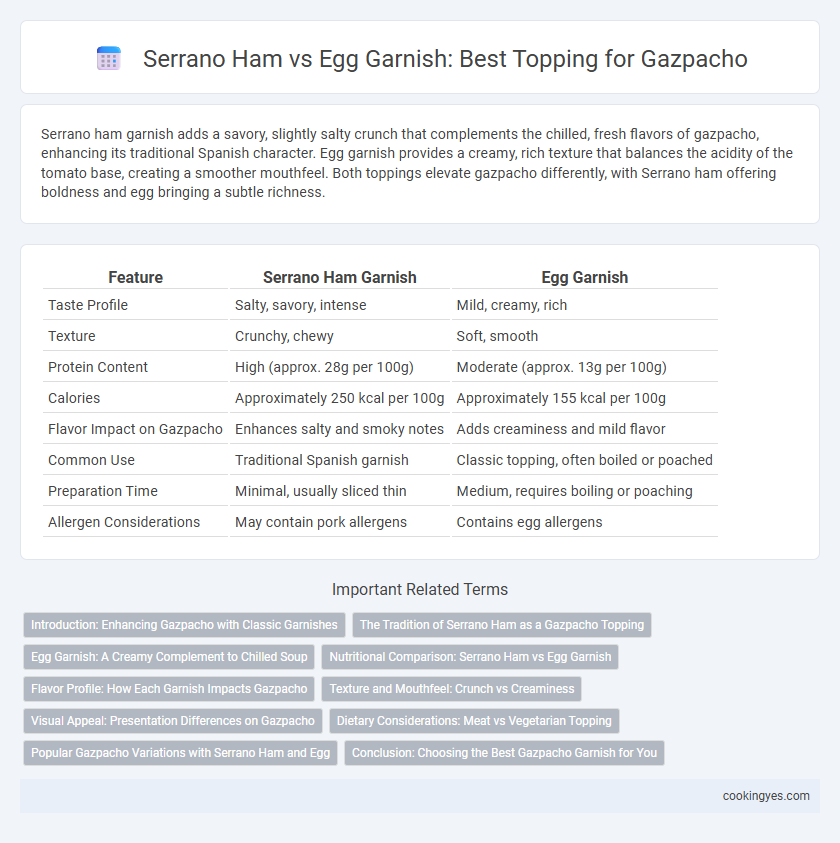 Serrano Ham vs Egg Garnish: Best Topping for Gazpacho

Serrano ham garnish adds a savory, slightly salty crunch that complements the chilled, fresh flavors of gazpacho, enhancing its traditional Spanish character. Egg garnish provides a creamy, rich texture that balances the acidity of the tomato base, creating a smoother mouthfeel. Both toppings elevate gazpacho differently, with Serrano ham offering boldness and egg bringing a subtle richness.

| Feature | Serrano Ham Garnish | Egg Garnish |
|---|---|---|
| Taste Profile | Salty, savory, intense | Mild, creamy, rich |
| Texture | Crunchy, chewy | Soft, smooth |
| Protein Content | High (approx. 28g per 100g) | Moderate (approx. 13g per 100g) |
| Calories | Approximately 250 kcal per 100g | Approximately 155 kcal per 100g |
| Flavor Impact on Gazpacho | Enhances salty and smoky notes | Adds creaminess and mild flavor |
| Common Use | Traditional Spanish garnish | Classic topping, often boiled or poached |
| Preparation Time | Minimal, usually sliced thin | Medium, requires boiling or poaching |
| Allergen Considerations | May contain pork allergens | Contains egg allergens |

Important Related Terms

Introduction: Enhancing Gazpacho with Classic Garnishes
The Tradition of Serrano Ham as a Gazpacho Topping
Egg Garnish: A Creamy Complement to Chilled Soup
Nutritional Comparison: Serrano Ham vs Egg Garnish
Flavor Profile: How Each Garnish Impacts Gazpacho
Texture and Mouthfeel: Crunch vs Creaminess
Visual Appeal: Presentation Differences on Gazpacho
Dietary Considerations: Meat vs Vegetarian Topping
Popular Gazpacho Variations with Serrano Ham and Egg
Conclusion: Choosing the Best Gazpacho Garnish for You

cookingyes.com