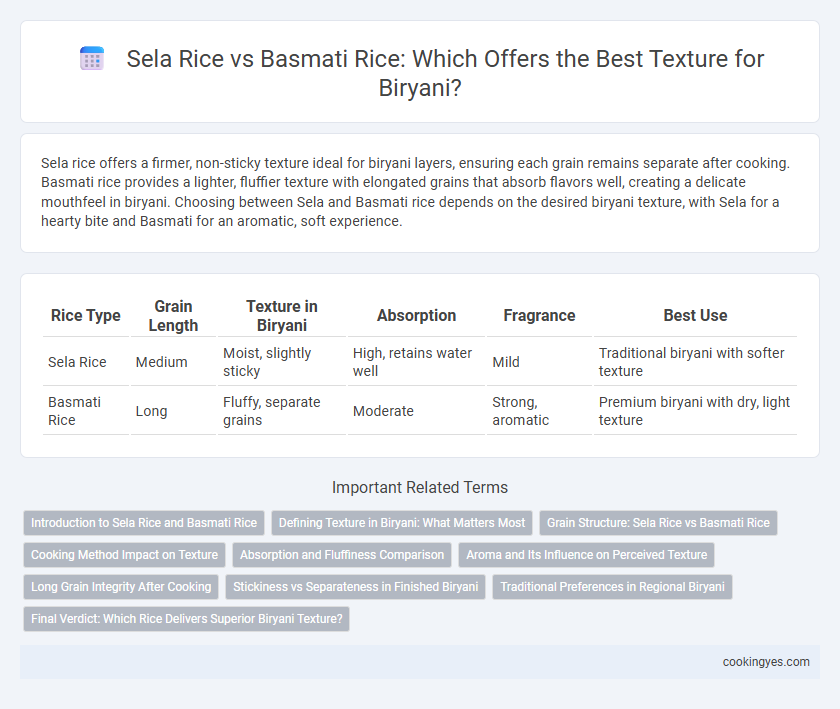 Sela Rice vs Basmati Rice: Which Offers the Best Texture for Biryani?

Sela rice offers a firmer, non-sticky texture ideal for biryani layers, ensuring each grain remains separate after cooking. Basmati rice provides a lighter, fluffier texture with elongated grains that absorb flavors well, creating a delicate mouthfeel in biryani. Choosing between Sela and Basmati rice depends on the desired biryani texture, with Sela for a hearty bite and Basmati for an aromatic, soft experience.

| Rice Type | Grain Length | Texture in Biryani | Absorption | Fragrance | Best Use |
|---|---|---|---|---|---|
| Sela Rice | Medium | Moist, slightly sticky | High, retains water well | Mild | Traditional biryani with softer texture |
| Basmati Rice | Long | Fluffy, separate grains | Moderate | Strong, aromatic | Premium biryani with dry, light texture |

Important Related Terms

Introduction to Sela Rice and Basmati Rice
Defining Texture in Biryani: What Matters Most
Grain Structure: Sela Rice vs Basmati Rice
Cooking Method Impact on Texture
Absorption and Fluffiness Comparison
Aroma and Its Influence on Perceived Texture
Long Grain Integrity After Cooking
Stickiness vs Separateness in Finished Biryani
Traditional Preferences in Regional Biryani
Final Verdict: Which Rice Delivers Superior Biryani Texture?

cookingyes.com