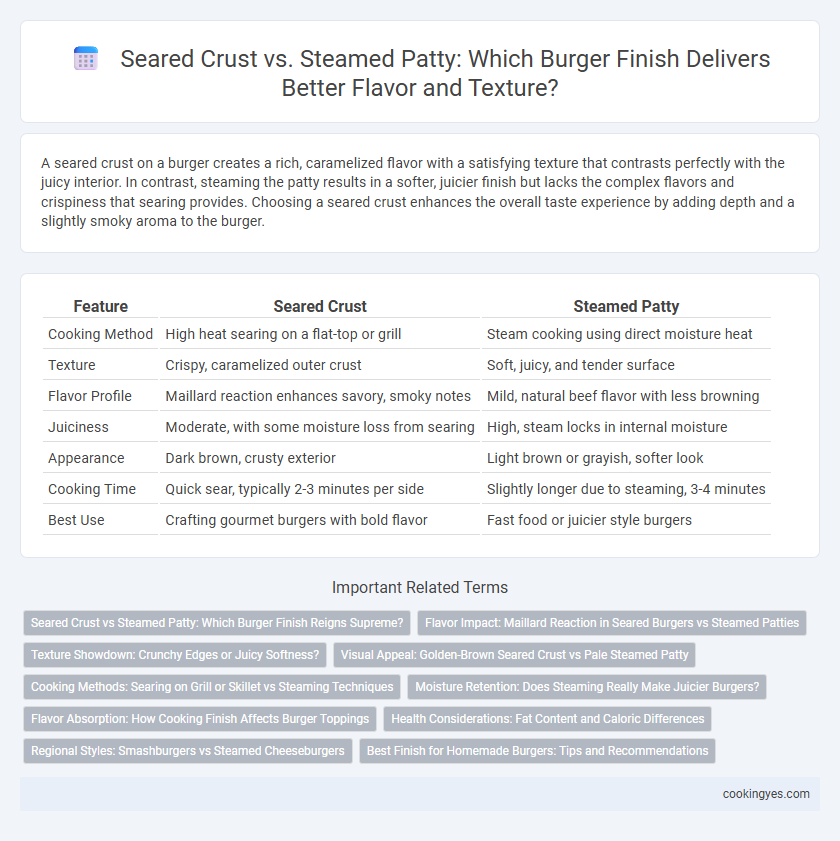 Seared Crust vs. Steamed Patty: Which Burger Finish Delivers Better Flavor and Texture?

A seared crust on a burger creates a rich, caramelized flavor with a satisfying texture that contrasts perfectly with the juicy interior. In contrast, steaming the patty results in a softer, juicier finish but lacks the complex flavors and crispiness that searing provides. Choosing a seared crust enhances the overall taste experience by adding depth and a slightly smoky aroma to the burger.

| Feature | Seared Crust | Steamed Patty |
|---|---|---|
| Cooking Method | High heat searing on a flat-top or grill | Steam cooking using direct moisture heat |
| Texture | Crispy, caramelized outer crust | Soft, juicy, and tender surface |
| Flavor Profile | Maillard reaction enhances savory, smoky notes | Mild, natural beef flavor with less browning |
| Juiciness | Moderate, with some moisture loss from searing | High, steam locks in internal moisture |
| Appearance | Dark brown, crusty exterior | Light brown or grayish, softer look |
| Cooking Time | Quick sear, typically 2-3 minutes per side | Slightly longer due to steaming, 3-4 minutes |
| Best Use | Crafting gourmet burgers with bold flavor | Fast food or juicier style burgers |

Important Related Terms

Seared Crust vs Steamed Patty: Which Burger Finish Reigns Supreme?

Flavor Impact: Maillard Reaction in Seared Burgers vs Steamed Patties

Texture Showdown: Crunchy Edges or Juicy Softness?

Visual Appeal: Golden-Brown Seared Crust vs Pale Steamed Patty

Cooking Methods: Searing on Grill or Skillet vs Steaming Techniques

Moisture Retention: Does Steaming Really Make Juicier Burgers?

Flavor Absorption: How Cooking Finish Affects Burger Toppings

Health Considerations: Fat Content and Caloric Differences

Regional Styles: Smashburgers vs Steamed Cheeseburgers

Best Finish for Homemade Burgers: Tips and Recommendations

cookingyes.com