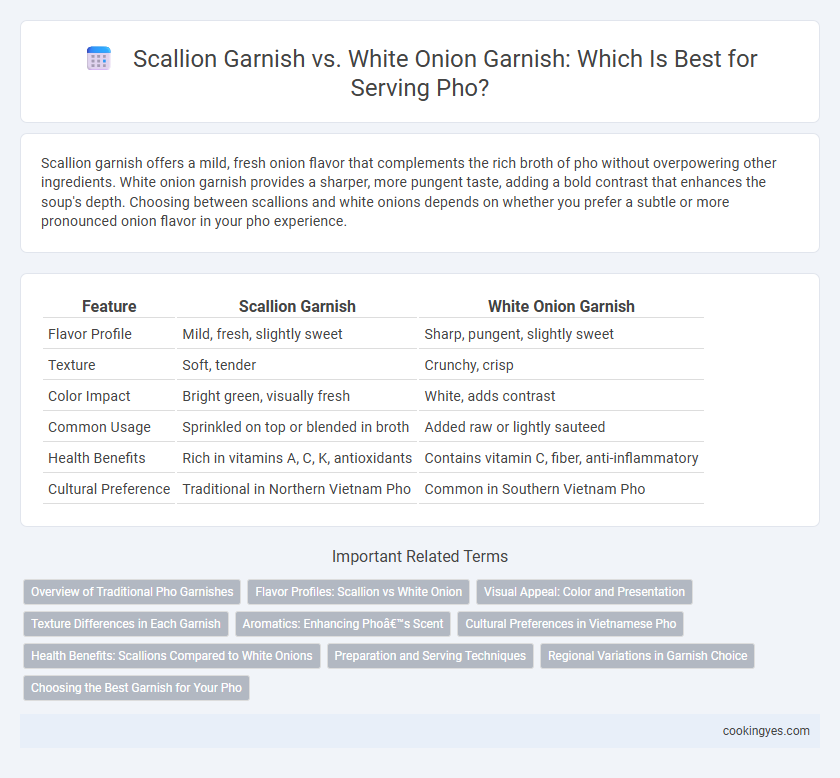 Scallion Garnish vs. White Onion Garnish: Which Is Best for Serving Pho?

Scallion garnish offers a mild, fresh onion flavor that complements the rich broth of pho without overpowering other ingredients. White onion garnish provides a sharper, more pungent taste, adding a bold contrast that enhances the soup's depth. Choosing between scallions and white onions depends on whether you prefer a subtle or more pronounced onion flavor in your pho experience.

| Feature | Scallion Garnish | White Onion Garnish |
|---|---|---|
| Flavor Profile | Mild, fresh, slightly sweet | Sharp, pungent, slightly sweet |
| Texture | Soft, tender | Crunchy, crisp |
| Color Impact | Bright green, visually fresh | White, adds contrast |
| Common Usage | Sprinkled on top or blended in broth | Added raw or lightly sauteed |
| Health Benefits | Rich in vitamins A, C, K, antioxidants | Contains vitamin C, fiber, anti-inflammatory |
| Cultural Preference | Traditional in Northern Vietnam Pho | Common in Southern Vietnam Pho |

Important Related Terms

Overview of Traditional Pho Garnishes
Flavor Profiles: Scallion vs White Onion
Visual Appeal: Color and Presentation
Texture Differences in Each Garnish
Aromatics: Enhancing Phoâ€™s Scent
Cultural Preferences in Vietnamese Pho
Health Benefits: Scallions Compared to White Onions
Preparation and Serving Techniques
Regional Variations in Garnish Choice
Choosing the Best Garnish for Your Pho

cookingyes.com