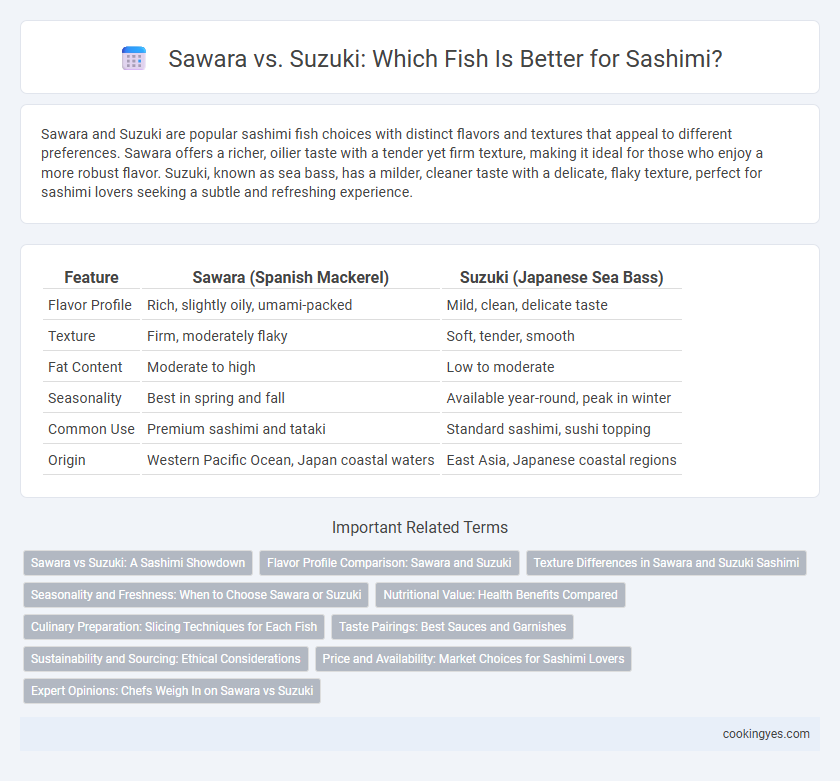 Sawara vs. Suzuki: Which Fish Is Better for Sashimi?

Sawara and Suzuki are popular sashimi fish choices with distinct flavors and textures that appeal to different preferences. Sawara offers a richer, oilier taste with a tender yet firm texture, making it ideal for those who enjoy a more robust flavor. Suzuki, known as sea bass, has a milder, cleaner taste with a delicate, flaky texture, perfect for sashimi lovers seeking a subtle and refreshing experience.

| Feature | Sawara (Spanish Mackerel) | Suzuki (Japanese Sea Bass) |
|---|---|---|
| Flavor Profile | Rich, slightly oily, umami-packed | Mild, clean, delicate taste |
| Texture | Firm, moderately flaky | Soft, tender, smooth |
| Fat Content | Moderate to high | Low to moderate |
| Seasonality | Best in spring and fall | Available year-round, peak in winter |
| Common Use | Premium sashimi and tataki | Standard sashimi, sushi topping |
| Origin | Western Pacific Ocean, Japan coastal waters | East Asia, Japanese coastal regions |

Important Related Terms

Sawara vs Suzuki: A Sashimi Showdown
Flavor Profile Comparison: Sawara and Suzuki
Texture Differences in Sawara and Suzuki Sashimi
Seasonality and Freshness: When to Choose Sawara or Suzuki
Nutritional Value: Health Benefits Compared
Culinary Preparation: Slicing Techniques for Each Fish
Taste Pairings: Best Sauces and Garnishes
Sustainability and Sourcing: Ethical Considerations
Price and Availability: Market Choices for Sashimi Lovers
Expert Opinions: Chefs Weigh In on Sawara vs Suzuki

cookingyes.com