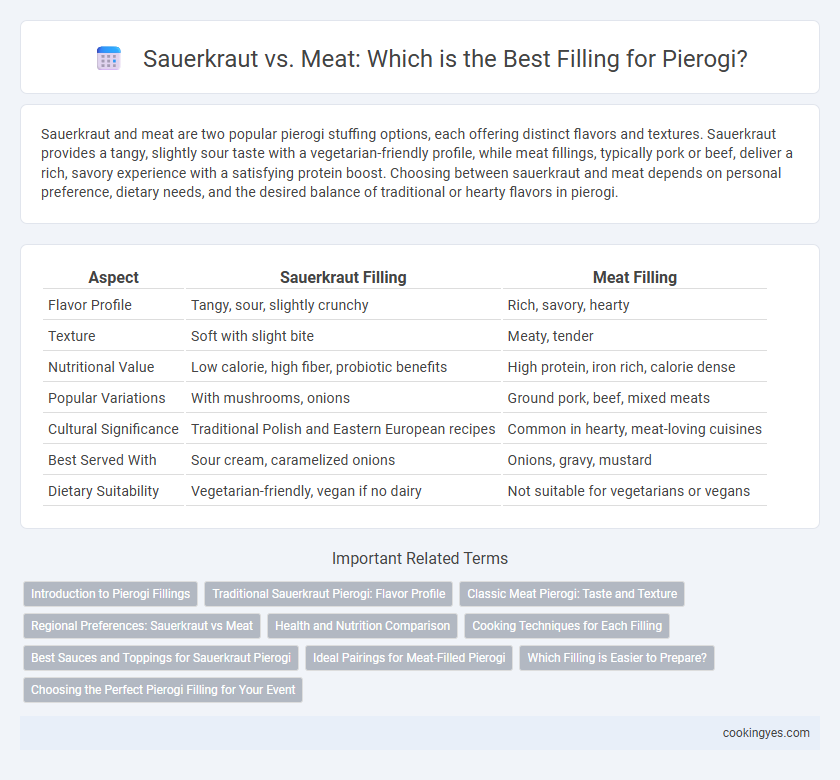 Sauerkraut vs. Meat: Which is the Best Filling for Pierogi?

Sauerkraut and meat are two popular pierogi stuffing options, each offering distinct flavors and textures. Sauerkraut provides a tangy, slightly sour taste with a vegetarian-friendly profile, while meat fillings, typically pork or beef, deliver a rich, savory experience with a satisfying protein boost. Choosing between sauerkraut and meat depends on personal preference, dietary needs, and the desired balance of traditional or hearty flavors in pierogi.

| Aspect | Sauerkraut Filling | Meat Filling |
|---|---|---|
| Flavor Profile | Tangy, sour, slightly crunchy | Rich, savory, hearty |
| Texture | Soft with slight bite | Meaty, tender |
| Nutritional Value | Low calorie, high fiber, probiotic benefits | High protein, iron rich, calorie dense |
| Popular Variations | With mushrooms, onions | Ground pork, beef, mixed meats |
| Cultural Significance | Traditional Polish and Eastern European recipes | Common in hearty, meat-loving cuisines |
| Best Served With | Sour cream, caramelized onions | Onions, gravy, mustard |
| Dietary Suitability | Vegetarian-friendly, vegan if no dairy | Not suitable for vegetarians or vegans |

Important Related Terms

Introduction to Pierogi Fillings
Traditional Sauerkraut Pierogi: Flavor Profile
Classic Meat Pierogi: Taste and Texture
Regional Preferences: Sauerkraut vs Meat
Health and Nutrition Comparison
Cooking Techniques for Each Filling
Best Sauces and Toppings for Sauerkraut Pierogi
Ideal Pairings for Meat-Filled Pierogi
Which Filling is Easier to Prepare?
Choosing the Perfect Pierogi Filling for Your Event

cookingyes.com