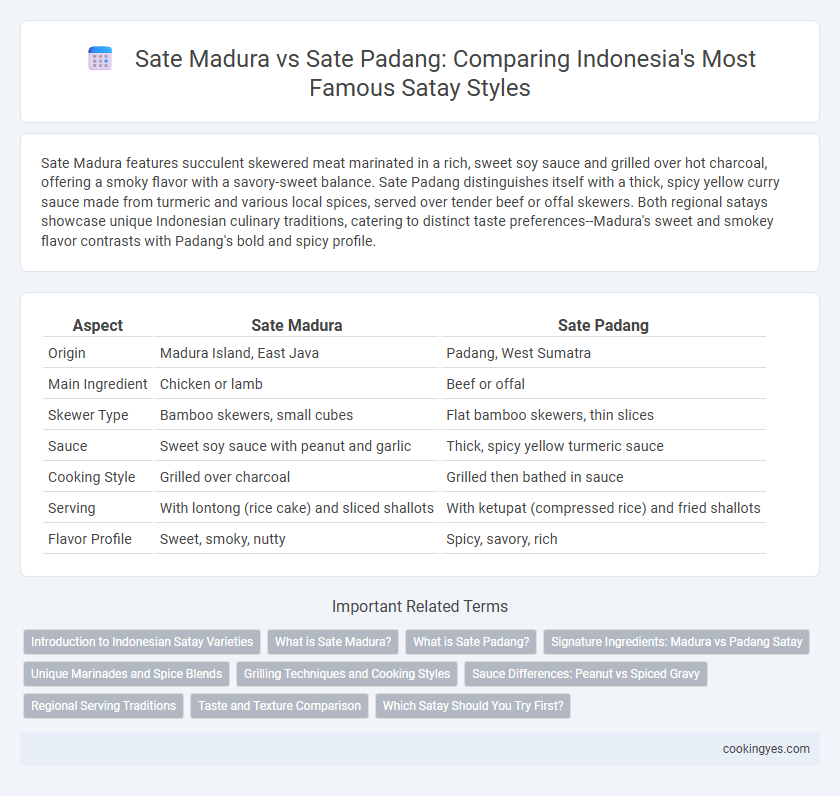 Sate Madura vs Sate Padang: Comparing Indonesia's Most Famous Satay Styles

Sate Madura features succulent skewered meat marinated in a rich, sweet soy sauce and grilled over hot charcoal, offering a smoky flavor with a savory-sweet balance. Sate Padang distinguishes itself with a thick, spicy yellow curry sauce made from turmeric and various local spices, served over tender beef or offal skewers. Both regional satays showcase unique Indonesian culinary traditions, catering to distinct taste preferences--Madura's sweet and smokey flavor contrasts with Padang's bold and spicy profile.

| Aspect | Sate Madura | Sate Padang |
|---|---|---|
| Origin | Madura Island, East Java | Padang, West Sumatra |
| Main Ingredient | Chicken or lamb | Beef or offal |
| Skewer Type | Bamboo skewers, small cubes | Flat bamboo skewers, thin slices |
| Sauce | Sweet soy sauce with peanut and garlic | Thick, spicy yellow turmeric sauce |
| Cooking Style | Grilled over charcoal | Grilled then bathed in sauce |
| Serving | With lontong (rice cake) and sliced shallots | With ketupat (compressed rice) and fried shallots |
| Flavor Profile | Sweet, smoky, nutty | Spicy, savory, rich |

Important Related Terms

Introduction to Indonesian Satay Varieties
What is Sate Madura?
What is Sate Padang?
Signature Ingredients: Madura vs Padang Satay
Unique Marinades and Spice Blends
Grilling Techniques and Cooking Styles
Sauce Differences: Peanut vs Spiced Gravy
Regional Serving Traditions
Taste and Texture Comparison
Which Satay Should You Try First?

cookingyes.com