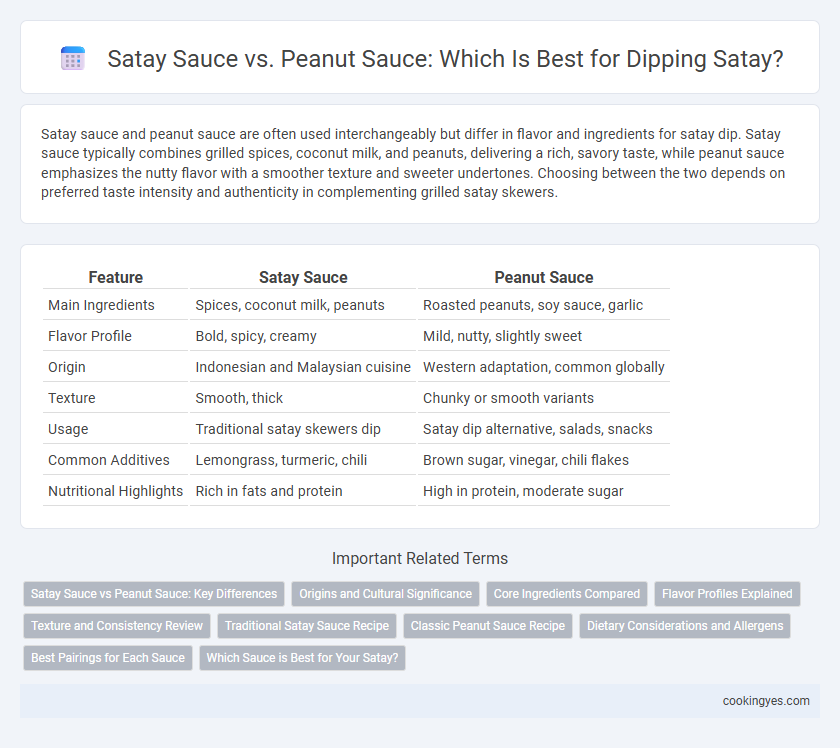 Satay Sauce vs. Peanut Sauce: Which Is Best for Dipping Satay?

Satay sauce and peanut sauce are often used interchangeably but differ in flavor and ingredients for satay dip. Satay sauce typically combines grilled spices, coconut milk, and peanuts, delivering a rich, savory taste, while peanut sauce emphasizes the nutty flavor with a smoother texture and sweeter undertones. Choosing between the two depends on preferred taste intensity and authenticity in complementing grilled satay skewers.

| Feature | Satay Sauce | Peanut Sauce |
|---|---|---|
| Main Ingredients | Spices, coconut milk, peanuts | Roasted peanuts, soy sauce, garlic |
| Flavor Profile | Bold, spicy, creamy | Mild, nutty, slightly sweet |
| Origin | Indonesian and Malaysian cuisine | Western adaptation, common globally |
| Texture | Smooth, thick | Chunky or smooth variants |
| Usage | Traditional satay skewers dip | Satay dip alternative, salads, snacks |
| Common Additives | Lemongrass, turmeric, chili | Brown sugar, vinegar, chili flakes |
| Nutritional Highlights | Rich in fats and protein | High in protein, moderate sugar |

Important Related Terms

Satay Sauce vs Peanut Sauce: Key Differences
Origins and Cultural Significance
Core Ingredients Compared
Flavor Profiles Explained
Texture and Consistency Review
Traditional Satay Sauce Recipe
Classic Peanut Sauce Recipe
Dietary Considerations and Allergens
Best Pairings for Each Sauce
Which Sauce is Best for Your Satay?

cookingyes.com