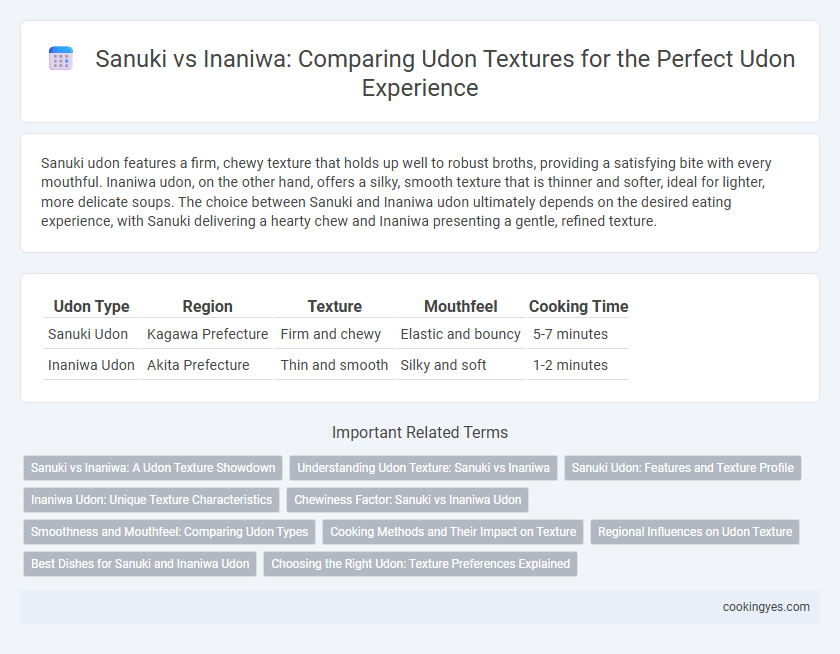 Sanuki vs Inaniwa: Comparing Udon Textures for the Perfect Udon Experience

Sanuki udon features a firm, chewy texture that holds up well to robust broths, providing a satisfying bite with every mouthful. Inaniwa udon, on the other hand, offers a silky, smooth texture that is thinner and softer, ideal for lighter, more delicate soups. The choice between Sanuki and Inaniwa udon ultimately depends on the desired eating experience, with Sanuki delivering a hearty chew and Inaniwa presenting a gentle, refined texture.

| Udon Type | Region | Texture | Mouthfeel | Cooking Time |
|---|---|---|---|---|
| Sanuki Udon | Kagawa Prefecture | Firm and chewy | Elastic and bouncy | 5-7 minutes |
| Inaniwa Udon | Akita Prefecture | Thin and smooth | Silky and soft | 1-2 minutes |

Important Related Terms

Sanuki vs Inaniwa: A Udon Texture Showdown
Understanding Udon Texture: Sanuki vs Inaniwa
Sanuki Udon: Features and Texture Profile
Inaniwa Udon: Unique Texture Characteristics
Chewiness Factor: Sanuki vs Inaniwa Udon
Smoothness and Mouthfeel: Comparing Udon Types
Cooking Methods and Their Impact on Texture
Regional Influences on Udon Texture
Best Dishes for Sanuki and Inaniwa Udon
Choosing the Right Udon: Texture Preferences Explained

cookingyes.com