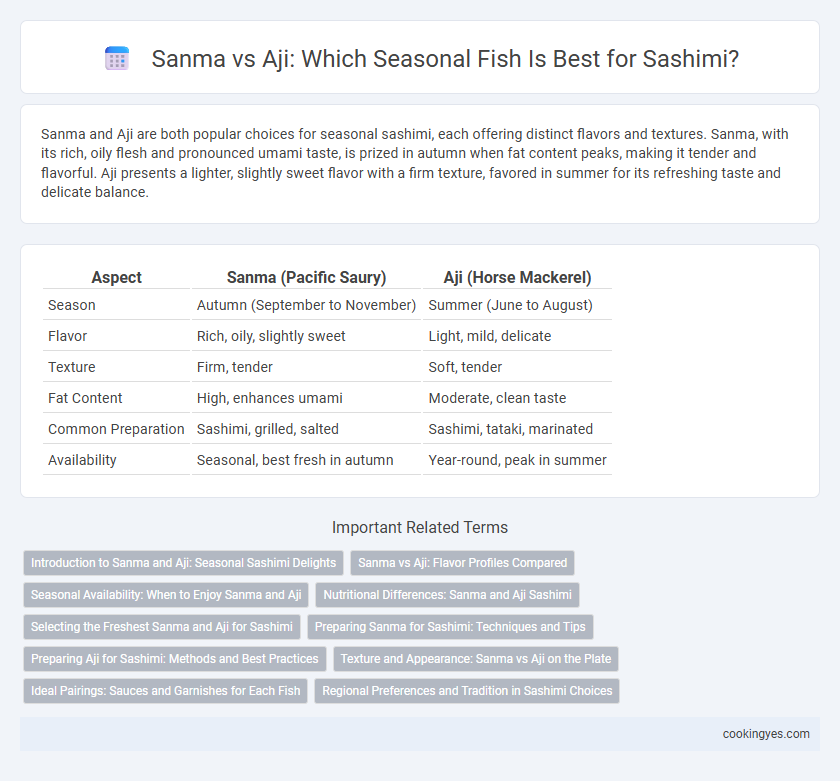 Sanma vs Aji: Which Seasonal Fish Is Best for Sashimi?

Sanma and Aji are both popular choices for seasonal sashimi, each offering distinct flavors and textures. Sanma, with its rich, oily flesh and pronounced umami taste, is prized in autumn when fat content peaks, making it tender and flavorful. Aji presents a lighter, slightly sweet flavor with a firm texture, favored in summer for its refreshing taste and delicate balance.

| Aspect | Sanma (Pacific Saury) | Aji (Horse Mackerel) |
|---|---|---|
| Season | Autumn (September to November) | Summer (June to August) |
| Flavor | Rich, oily, slightly sweet | Light, mild, delicate |
| Texture | Firm, tender | Soft, tender |
| Fat Content | High, enhances umami | Moderate, clean taste |
| Common Preparation | Sashimi, grilled, salted | Sashimi, tataki, marinated |
| Availability | Seasonal, best fresh in autumn | Year-round, peak in summer |

Important Related Terms

Introduction to Sanma and Aji: Seasonal Sashimi Delights
Sanma vs Aji: Flavor Profiles Compared
Seasonal Availability: When to Enjoy Sanma and Aji
Nutritional Differences: Sanma and Aji Sashimi
Selecting the Freshest Sanma and Aji for Sashimi
Preparing Sanma for Sashimi: Techniques and Tips
Preparing Aji for Sashimi: Methods and Best Practices
Texture and Appearance: Sanma vs Aji on the Plate
Ideal Pairings: Sauces and Garnishes for Each Fish
Regional Preferences and Tradition in Sashimi Choices

cookingyes.com