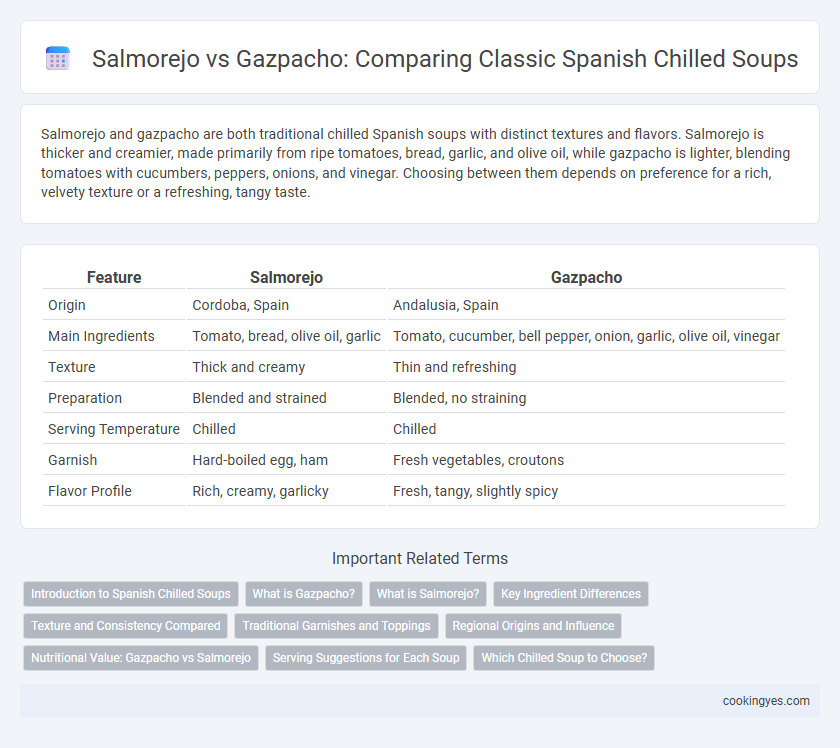 Salmorejo vs Gazpacho: Comparing Classic Spanish Chilled Soups

Salmorejo and gazpacho are both traditional chilled Spanish soups with distinct textures and flavors. Salmorejo is thicker and creamier, made primarily from ripe tomatoes, bread, garlic, and olive oil, while gazpacho is lighter, blending tomatoes with cucumbers, peppers, onions, and vinegar. Choosing between them depends on preference for a rich, velvety texture or a refreshing, tangy taste.

| Feature | Salmorejo | Gazpacho |
|---|---|---|
| Origin | Cordoba, Spain | Andalusia, Spain |
| Main Ingredients | Tomato, bread, olive oil, garlic | Tomato, cucumber, bell pepper, onion, garlic, olive oil, vinegar |
| Texture | Thick and creamy | Thin and refreshing |
| Preparation | Blended and strained | Blended, no straining |
| Serving Temperature | Chilled | Chilled |
| Garnish | Hard-boiled egg, ham | Fresh vegetables, croutons |
| Flavor Profile | Rich, creamy, garlicky | Fresh, tangy, slightly spicy |

Important Related Terms

Introduction to Spanish Chilled Soups
What is Gazpacho?
What is Salmorejo?
Key Ingredient Differences
Texture and Consistency Compared
Traditional Garnishes and Toppings
Regional Origins and Influence
Nutritional Value: Gazpacho vs Salmorejo
Serving Suggestions for Each Soup
Which Chilled Soup to Choose?

cookingyes.com