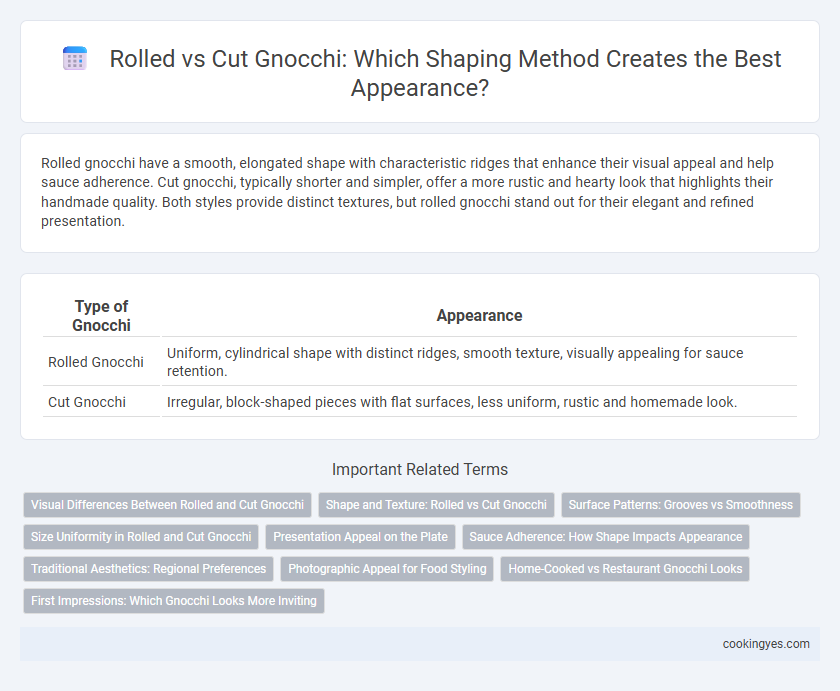 Rolled vs Cut Gnocchi: Which Shaping Method Creates the Best Appearance?

Rolled gnocchi have a smooth, elongated shape with characteristic ridges that enhance their visual appeal and help sauce adherence. Cut gnocchi, typically shorter and simpler, offer a more rustic and hearty look that highlights their handmade quality. Both styles provide distinct textures, but rolled gnocchi stand out for their elegant and refined presentation.

| Type of Gnocchi | Appearance |
|---|---|
| Rolled Gnocchi | Uniform, cylindrical shape with distinct ridges, smooth texture, visually appealing for sauce retention. |
| Cut Gnocchi | Irregular, block-shaped pieces with flat surfaces, less uniform, rustic and homemade look. |

Important Related Terms

Visual Differences Between Rolled and Cut Gnocchi
Shape and Texture: Rolled vs Cut Gnocchi
Surface Patterns: Grooves vs Smoothness
Size Uniformity in Rolled and Cut Gnocchi
Presentation Appeal on the Plate
Sauce Adherence: How Shape Impacts Appearance
Traditional Aesthetics: Regional Preferences
Photographic Appeal for Food Styling
Home-Cooked vs Restaurant Gnocchi Looks
First Impressions: Which Gnocchi Looks More Inviting

cookingyes.com