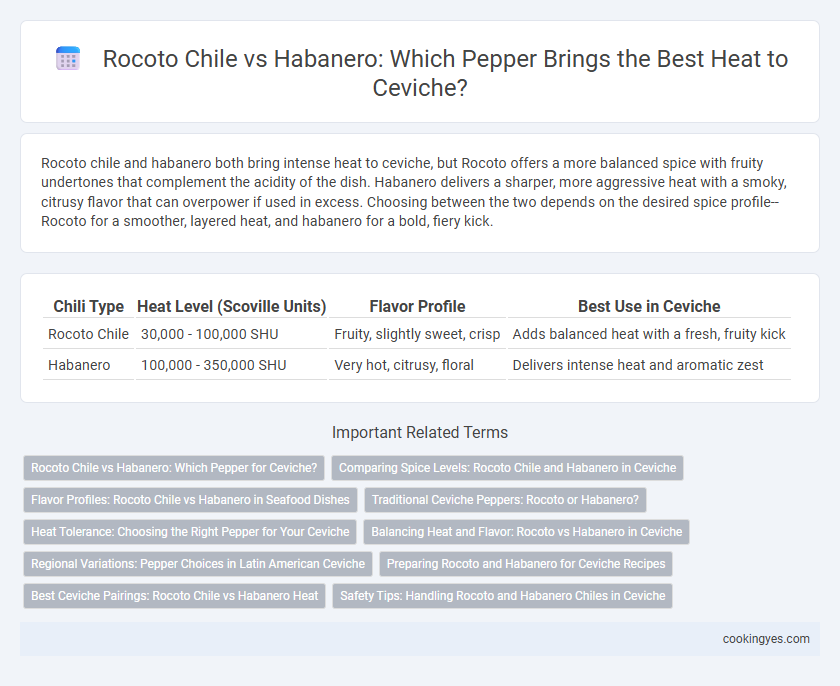 Rocoto Chile vs Habanero: Which Pepper Brings the Best Heat to Ceviche?

Rocoto chile and habanero both bring intense heat to ceviche, but Rocoto offers a more balanced spice with fruity undertones that complement the acidity of the dish. Habanero delivers a sharper, more aggressive heat with a smoky, citrusy flavor that can overpower if used in excess. Choosing between the two depends on the desired spice profile-- Rocoto for a smoother, layered heat, and habanero for a bold, fiery kick.

| Chili Type | Heat Level (Scoville Units) | Flavor Profile | Best Use in Ceviche |
|---|---|---|---|
| Rocoto Chile | 30,000 - 100,000 SHU | Fruity, slightly sweet, crisp | Adds balanced heat with a fresh, fruity kick |
| Habanero | 100,000 - 350,000 SHU | Very hot, citrusy, floral | Delivers intense heat and aromatic zest |

Important Related Terms

Rocoto Chile vs Habanero: Which Pepper for Ceviche?
Comparing Spice Levels: Rocoto Chile and Habanero in Ceviche
Flavor Profiles: Rocoto Chile vs Habanero in Seafood Dishes
Traditional Ceviche Peppers: Rocoto or Habanero?
Heat Tolerance: Choosing the Right Pepper for Your Ceviche
Balancing Heat and Flavor: Rocoto vs Habanero in Ceviche
Regional Variations: Pepper Choices in Latin American Ceviche
Preparing Rocoto and Habanero for Ceviche Recipes
Best Ceviche Pairings: Rocoto Chile vs Habanero Heat
Safety Tips: Handling Rocoto and Habanero Chiles in Ceviche

cookingyes.com