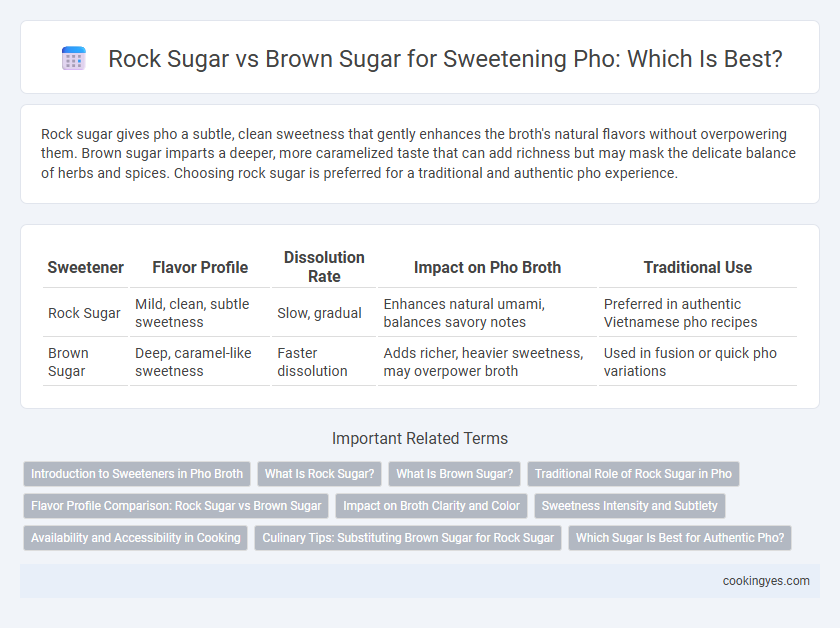 Rock Sugar vs Brown Sugar for Sweetening Pho: Which Is Best?

Rock sugar gives pho a subtle, clean sweetness that gently enhances the broth's natural flavors without overpowering them. Brown sugar imparts a deeper, more caramelized taste that can add richness but may mask the delicate balance of herbs and spices. Choosing rock sugar is preferred for a traditional and authentic pho experience.

| Sweetener | Flavor Profile | Dissolution Rate | Impact on Pho Broth | Traditional Use |
|---|---|---|---|---|
| Rock Sugar | Mild, clean, subtle sweetness | Slow, gradual | Enhances natural umami, balances savory notes | Preferred in authentic Vietnamese pho recipes |
| Brown Sugar | Deep, caramel-like sweetness | Faster dissolution | Adds richer, heavier sweetness, may overpower broth | Used in fusion or quick pho variations |

Important Related Terms

Introduction to Sweeteners in Pho Broth
What Is Rock Sugar?
What Is Brown Sugar?
Traditional Role of Rock Sugar in Pho
Flavor Profile Comparison: Rock Sugar vs Brown Sugar
Impact on Broth Clarity and Color
Sweetness Intensity and Subtlety
Availability and Accessibility in Cooking
Culinary Tips: Substituting Brown Sugar for Rock Sugar
Which Sugar Is Best for Authentic Pho?

cookingyes.com