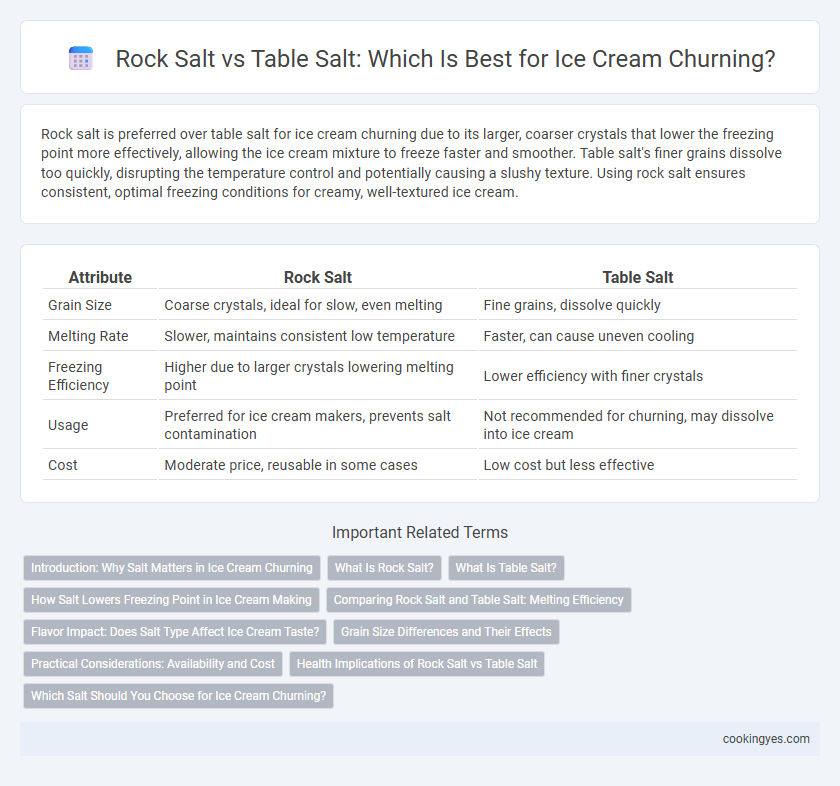 Rock Salt vs Table Salt: Which Is Best for Ice Cream Churning?

Rock salt is preferred over table salt for ice cream churning due to its larger, coarser crystals that lower the freezing point more effectively, allowing the ice cream mixture to freeze faster and smoother. Table salt's finer grains dissolve too quickly, disrupting the temperature control and potentially causing a slushy texture. Using rock salt ensures consistent, optimal freezing conditions for creamy, well-textured ice cream.

| Attribute | Rock Salt | Table Salt |
|---|---|---|
| Grain Size | Coarse crystals, ideal for slow, even melting | Fine grains, dissolve quickly |
| Melting Rate | Slower, maintains consistent low temperature | Faster, can cause uneven cooling |
| Freezing Efficiency | Higher due to larger crystals lowering melting point | Lower efficiency with finer crystals |
| Usage | Preferred for ice cream makers, prevents salt contamination | Not recommended for churning, may dissolve into ice cream |
| Cost | Moderate price, reusable in some cases | Low cost but less effective |

Important Related Terms

Introduction: Why Salt Matters in Ice Cream Churning
What Is Rock Salt?
What Is Table Salt?
How Salt Lowers Freezing Point in Ice Cream Making
Comparing Rock Salt and Table Salt: Melting Efficiency
Flavor Impact: Does Salt Type Affect Ice Cream Taste?
Grain Size Differences and Their Effects
Practical Considerations: Availability and Cost
Health Implications of Rock Salt vs Table Salt
Which Salt Should You Choose for Ice Cream Churning?

cookingyes.com