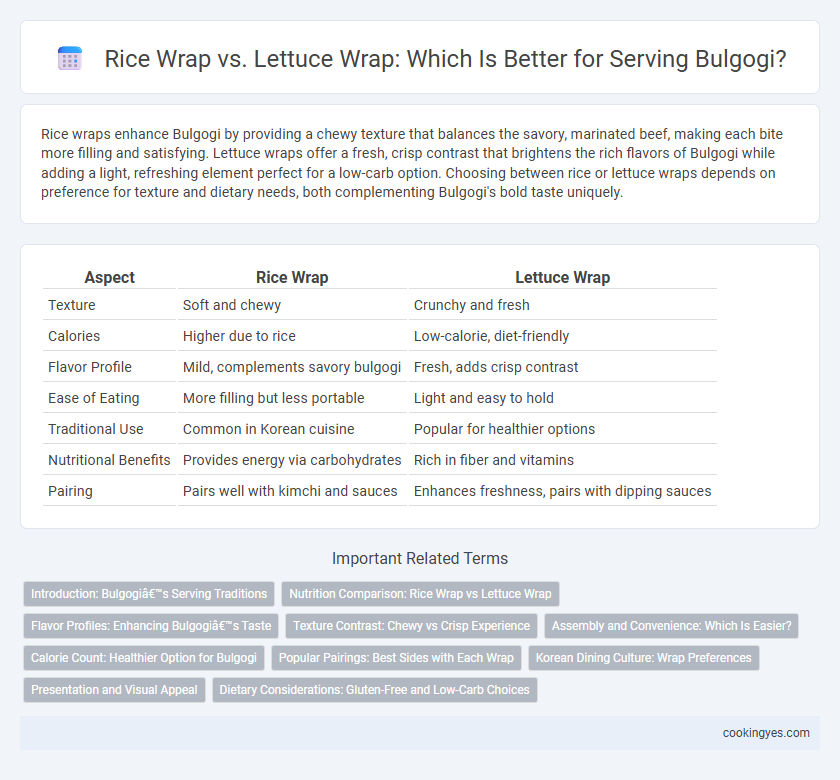 Rice Wrap vs. Lettuce Wrap: Which Is Better for Serving Bulgogi?

Rice wraps enhance Bulgogi by providing a chewy texture that balances the savory, marinated beef, making each bite more filling and satisfying. Lettuce wraps offer a fresh, crisp contrast that brightens the rich flavors of Bulgogi while adding a light, refreshing element perfect for a low-carb option. Choosing between rice or lettuce wraps depends on preference for texture and dietary needs, both complementing Bulgogi's bold taste uniquely.

| Aspect | Rice Wrap | Lettuce Wrap |
|---|---|---|
| Texture | Soft and chewy | Crunchy and fresh |
| Calories | Higher due to rice | Low-calorie, diet-friendly |
| Flavor Profile | Mild, complements savory bulgogi | Fresh, adds crisp contrast |
| Ease of Eating | More filling but less portable | Light and easy to hold |
| Traditional Use | Common in Korean cuisine | Popular for healthier options |
| Nutritional Benefits | Provides energy via carbohydrates | Rich in fiber and vitamins |
| Pairing | Pairs well with kimchi and sauces | Enhances freshness, pairs with dipping sauces |

Important Related Terms

Introduction: Bulgogiâ€™s Serving Traditions
Nutrition Comparison: Rice Wrap vs Lettuce Wrap
Flavor Profiles: Enhancing Bulgogiâ€™s Taste
Texture Contrast: Chewy vs Crisp Experience
Assembly and Convenience: Which Is Easier?
Calorie Count: Healthier Option for Bulgogi
Popular Pairings: Best Sides with Each Wrap
Korean Dining Culture: Wrap Preferences
Presentation and Visual Appeal
Dietary Considerations: Gluten-Free and Low-Carb Choices

cookingyes.com