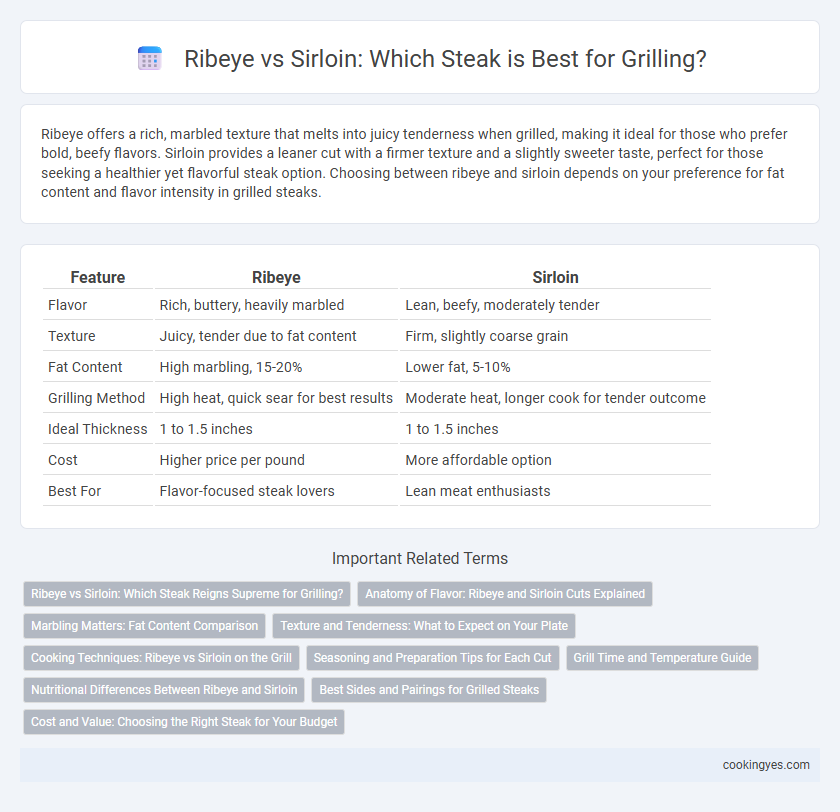 Ribeye vs Sirloin: Which Steak is Best for Grilling?

Ribeye offers a rich, marbled texture that melts into juicy tenderness when grilled, making it ideal for those who prefer bold, beefy flavors. Sirloin provides a leaner cut with a firmer texture and a slightly sweeter taste, perfect for those seeking a healthier yet flavorful steak option. Choosing between ribeye and sirloin depends on your preference for fat content and flavor intensity in grilled steaks.

| Feature | Ribeye | Sirloin |
|---|---|---|
| Flavor | Rich, buttery, heavily marbled | Lean, beefy, moderately tender |
| Texture | Juicy, tender due to fat content | Firm, slightly coarse grain |
| Fat Content | High marbling, 15-20% | Lower fat, 5-10% |
| Grilling Method | High heat, quick sear for best results | Moderate heat, longer cook for tender outcome |
| Ideal Thickness | 1 to 1.5 inches | 1 to 1.5 inches |
| Cost | Higher price per pound | More affordable option |
| Best For | Flavor-focused steak lovers | Lean meat enthusiasts |

Important Related Terms

Ribeye vs Sirloin: Which Steak Reigns Supreme for Grilling?
Anatomy of Flavor: Ribeye and Sirloin Cuts Explained
Marbling Matters: Fat Content Comparison
Texture and Tenderness: What to Expect on Your Plate
Cooking Techniques: Ribeye vs Sirloin on the Grill
Seasoning and Preparation Tips for Each Cut
Grill Time and Temperature Guide
Nutritional Differences Between Ribeye and Sirloin
Best Sides and Pairings for Grilled Steaks
Cost and Value: Choosing the Right Steak for Your Budget

cookingyes.com