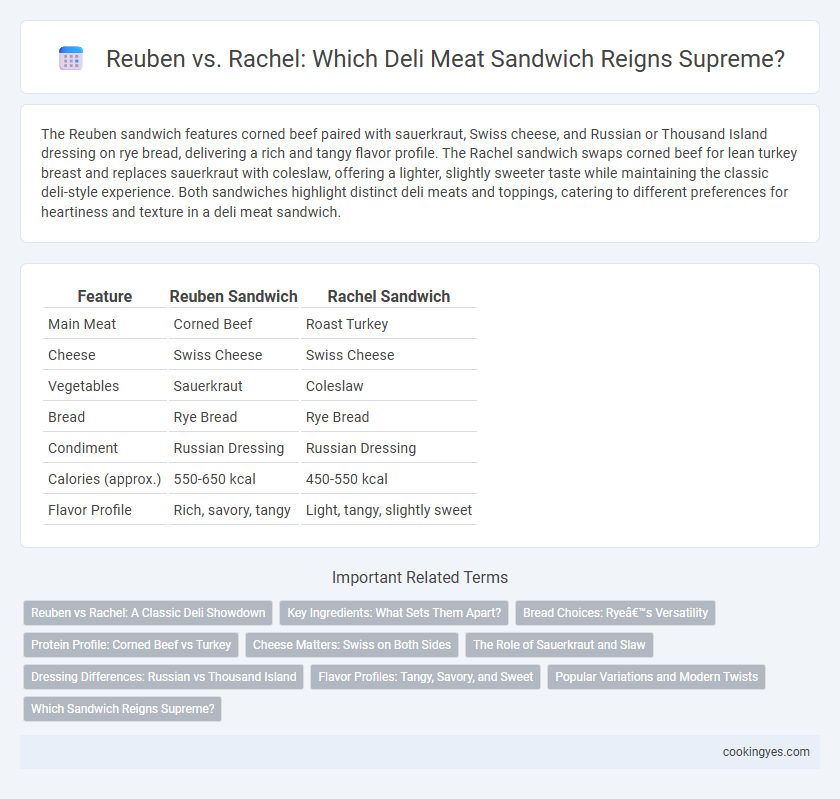 Reuben vs. Rachel: Which Deli Meat Sandwich Reigns Supreme?

The Reuben sandwich features corned beef paired with sauerkraut, Swiss cheese, and Russian or Thousand Island dressing on rye bread, delivering a rich and tangy flavor profile. The Rachel sandwich swaps corned beef for lean turkey breast and replaces sauerkraut with coleslaw, offering a lighter, slightly sweeter taste while maintaining the classic deli-style experience. Both sandwiches highlight distinct deli meats and toppings, catering to different preferences for heartiness and texture in a deli meat sandwich.

| Feature | Reuben Sandwich | Rachel Sandwich |
|---|---|---|
| Main Meat | Corned Beef | Roast Turkey |
| Cheese | Swiss Cheese | Swiss Cheese |
| Vegetables | Sauerkraut | Coleslaw |
| Bread | Rye Bread | Rye Bread |
| Condiment | Russian Dressing | Russian Dressing |
| Calories (approx.) | 550-650 kcal | 450-550 kcal |
| Flavor Profile | Rich, savory, tangy | Light, tangy, slightly sweet |

Important Related Terms

Reuben vs Rachel: A Classic Deli Showdown
Key Ingredients: What Sets Them Apart?
Bread Choices: Ryeâ€™s Versatility
Protein Profile: Corned Beef vs Turkey
Cheese Matters: Swiss on Both Sides
The Role of Sauerkraut and Slaw
Dressing Differences: Russian vs Thousand Island
Flavor Profiles: Tangy, Savory, and Sweet
Popular Variations and Modern Twists
Which Sandwich Reigns Supreme?

cookingyes.com