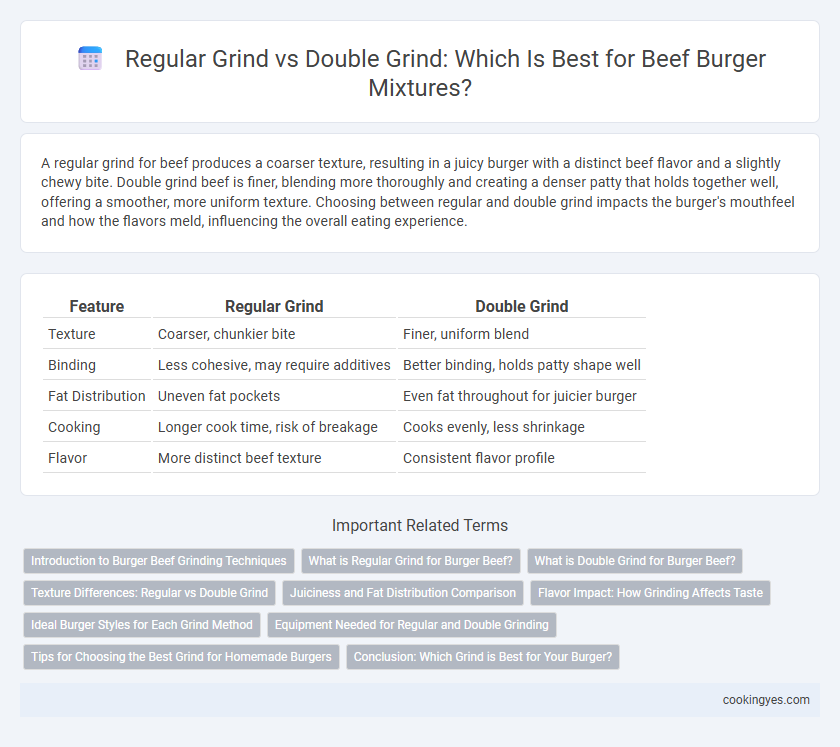 Regular Grind vs Double Grind: Which Is Best for Beef Burger Mixtures?

A regular grind for beef produces a coarser texture, resulting in a juicy burger with a distinct beef flavor and a slightly chewy bite. Double grind beef is finer, blending more thoroughly and creating a denser patty that holds together well, offering a smoother, more uniform texture. Choosing between regular and double grind impacts the burger's mouthfeel and how the flavors meld, influencing the overall eating experience.

| Feature | Regular Grind | Double Grind |
|---|---|---|
| Texture | Coarser, chunkier bite | Finer, uniform blend |
| Binding | Less cohesive, may require additives | Better binding, holds patty shape well |
| Fat Distribution | Uneven fat pockets | Even fat throughout for juicier burger |
| Cooking | Longer cook time, risk of breakage | Cooks evenly, less shrinkage |
| Flavor | More distinct beef texture | Consistent flavor profile |

Important Related Terms

Introduction to Burger Beef Grinding Techniques
What is Regular Grind for Burger Beef?
What is Double Grind for Burger Beef?
Texture Differences: Regular vs Double Grind
Juiciness and Fat Distribution Comparison
Flavor Impact: How Grinding Affects Taste
Ideal Burger Styles for Each Grind Method
Equipment Needed for Regular and Double Grinding
Tips for Choosing the Best Grind for Homemade Burgers
Conclusion: Which Grind is Best for Your Burger?

cookingyes.com