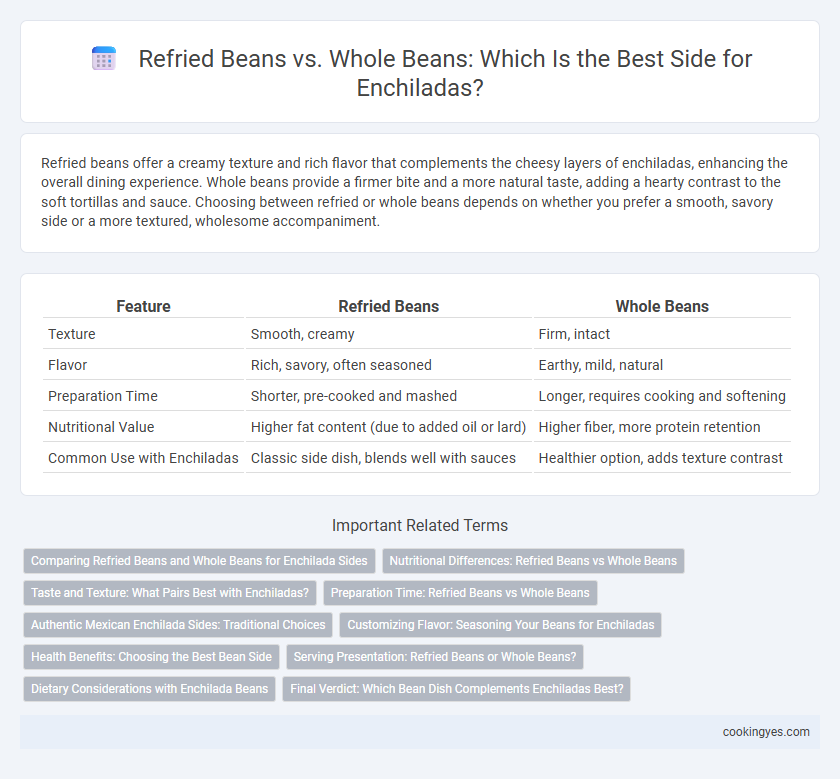 Refried Beans vs. Whole Beans: Which Is the Best Side for Enchiladas?

Refried beans offer a creamy texture and rich flavor that complements the cheesy layers of enchiladas, enhancing the overall dining experience. Whole beans provide a firmer bite and a more natural taste, adding a hearty contrast to the soft tortillas and sauce. Choosing between refried or whole beans depends on whether you prefer a smooth, savory side or a more textured, wholesome accompaniment.

| Feature | Refried Beans | Whole Beans |
|---|---|---|
| Texture | Smooth, creamy | Firm, intact |
| Flavor | Rich, savory, often seasoned | Earthy, mild, natural |
| Preparation Time | Shorter, pre-cooked and mashed | Longer, requires cooking and softening |
| Nutritional Value | Higher fat content (due to added oil or lard) | Higher fiber, more protein retention |
| Common Use with Enchiladas | Classic side dish, blends well with sauces | Healthier option, adds texture contrast |

Important Related Terms

Comparing Refried Beans and Whole Beans for Enchilada Sides
Nutritional Differences: Refried Beans vs Whole Beans
Taste and Texture: What Pairs Best with Enchiladas?
Preparation Time: Refried Beans vs Whole Beans
Authentic Mexican Enchilada Sides: Traditional Choices
Customizing Flavor: Seasoning Your Beans for Enchiladas
Health Benefits: Choosing the Best Bean Side
Serving Presentation: Refried Beans or Whole Beans?
Dietary Considerations with Enchilada Beans
Final Verdict: Which Bean Dish Complements Enchiladas Best?

cookingyes.com