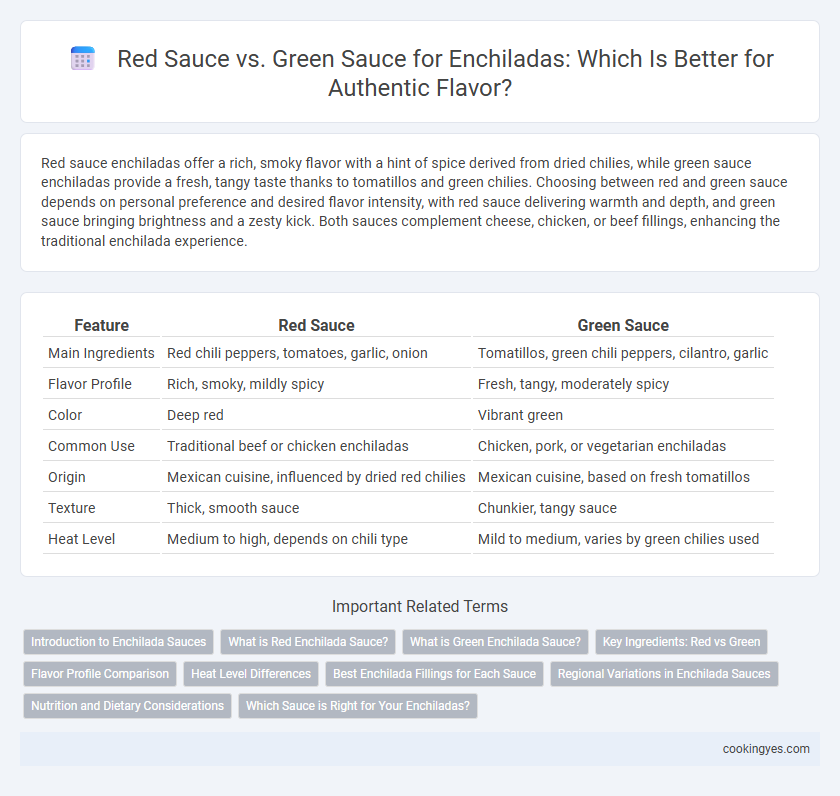 Red Sauce vs. Green Sauce for Enchiladas: Which Is Better for Authentic Flavor?

Red sauce enchiladas offer a rich, smoky flavor with a hint of spice derived from dried chilies, while green sauce enchiladas provide a fresh, tangy taste thanks to tomatillos and green chilies. Choosing between red and green sauce depends on personal preference and desired flavor intensity, with red sauce delivering warmth and depth, and green sauce bringing brightness and a zesty kick. Both sauces complement cheese, chicken, or beef fillings, enhancing the traditional enchilada experience.

| Feature | Red Sauce | Green Sauce |
|---|---|---|
| Main Ingredients | Red chili peppers, tomatoes, garlic, onion | Tomatillos, green chili peppers, cilantro, garlic |
| Flavor Profile | Rich, smoky, mildly spicy | Fresh, tangy, moderately spicy |
| Color | Deep red | Vibrant green |
| Common Use | Traditional beef or chicken enchiladas | Chicken, pork, or vegetarian enchiladas |
| Origin | Mexican cuisine, influenced by dried red chilies | Mexican cuisine, based on fresh tomatillos |
| Texture | Thick, smooth sauce | Chunkier, tangy sauce |
| Heat Level | Medium to high, depends on chili type | Mild to medium, varies by green chilies used |

Important Related Terms

Introduction to Enchilada Sauces
What is Red Enchilada Sauce?
What is Green Enchilada Sauce?
Key Ingredients: Red vs Green
Flavor Profile Comparison
Heat Level Differences
Best Enchilada Fillings for Each Sauce
Regional Variations in Enchilada Sauces
Nutrition and Dietary Considerations
Which Sauce is Right for Your Enchiladas?

cookingyes.com