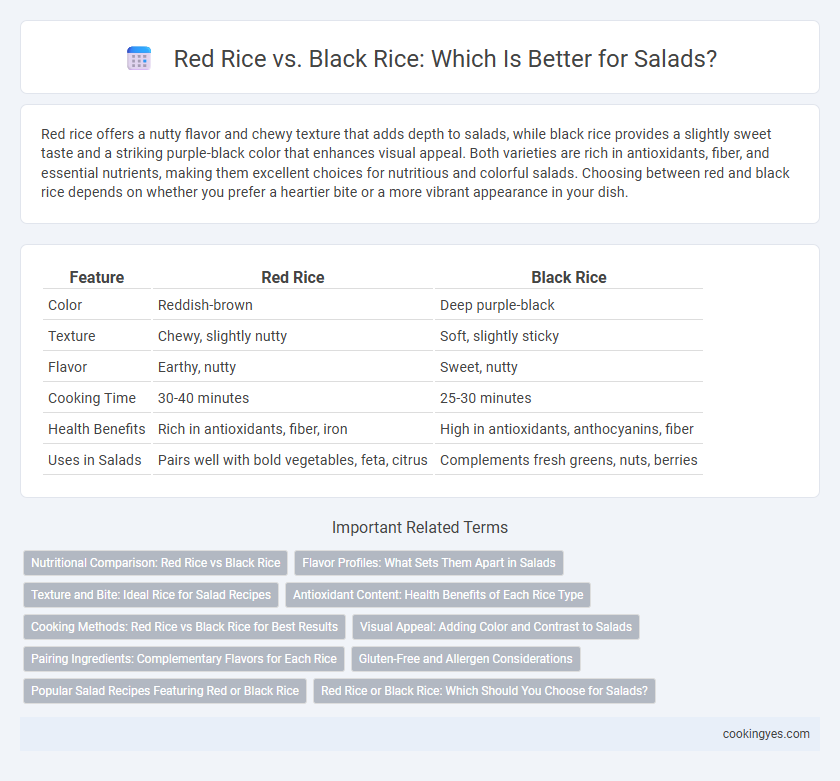 Red Rice vs. Black Rice: Which Is Better for Salads?

Red rice offers a nutty flavor and chewy texture that adds depth to salads, while black rice provides a slightly sweet taste and a striking purple-black color that enhances visual appeal. Both varieties are rich in antioxidants, fiber, and essential nutrients, making them excellent choices for nutritious and colorful salads. Choosing between red and black rice depends on whether you prefer a heartier bite or a more vibrant appearance in your dish.

| Feature | Red Rice | Black Rice |
|---|---|---|
| Color | Reddish-brown | Deep purple-black |
| Texture | Chewy, slightly nutty | Soft, slightly sticky |
| Flavor | Earthy, nutty | Sweet, nutty |
| Cooking Time | 30-40 minutes | 25-30 minutes |
| Health Benefits | Rich in antioxidants, fiber, iron | High in antioxidants, anthocyanins, fiber |
| Uses in Salads | Pairs well with bold vegetables, feta, citrus | Complements fresh greens, nuts, berries |

Important Related Terms

Nutritional Comparison: Red Rice vs Black Rice
Flavor Profiles: What Sets Them Apart in Salads
Texture and Bite: Ideal Rice for Salad Recipes
Antioxidant Content: Health Benefits of Each Rice Type
Cooking Methods: Red Rice vs Black Rice for Best Results
Visual Appeal: Adding Color and Contrast to Salads
Pairing Ingredients: Complementary Flavors for Each Rice
Gluten-Free and Allergen Considerations
Popular Salad Recipes Featuring Red or Black Rice
Red Rice or Black Rice: Which Should You Choose for Salads?

cookingyes.com