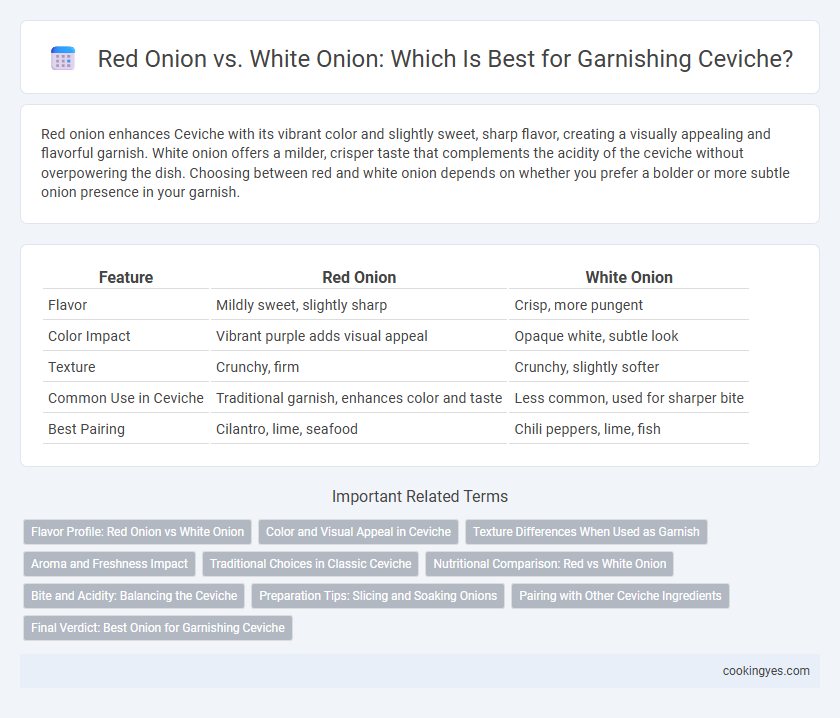 Red Onion vs. White Onion: Which Is Best for Garnishing Ceviche?

Red onion enhances Ceviche with its vibrant color and slightly sweet, sharp flavor, creating a visually appealing and flavorful garnish. White onion offers a milder, crisper taste that complements the acidity of the ceviche without overpowering the dish. Choosing between red and white onion depends on whether you prefer a bolder or more subtle onion presence in your garnish.

| Feature | Red Onion | White Onion |
|---|---|---|
| Flavor | Mildly sweet, slightly sharp | Crisp, more pungent |
| Color Impact | Vibrant purple adds visual appeal | Opaque white, subtle look |
| Texture | Crunchy, firm | Crunchy, slightly softer |
| Common Use in Ceviche | Traditional garnish, enhances color and taste | Less common, used for sharper bite |
| Best Pairing | Cilantro, lime, seafood | Chili peppers, lime, fish |

Important Related Terms

Flavor Profile: Red Onion vs White Onion
Color and Visual Appeal in Ceviche
Texture Differences When Used as Garnish
Aroma and Freshness Impact
Traditional Choices in Classic Ceviche
Nutritional Comparison: Red vs White Onion
Bite and Acidity: Balancing the Ceviche
Preparation Tips: Slicing and Soaking Onions
Pairing with Other Ceviche Ingredients
Final Verdict: Best Onion for Garnishing Ceviche

cookingyes.com