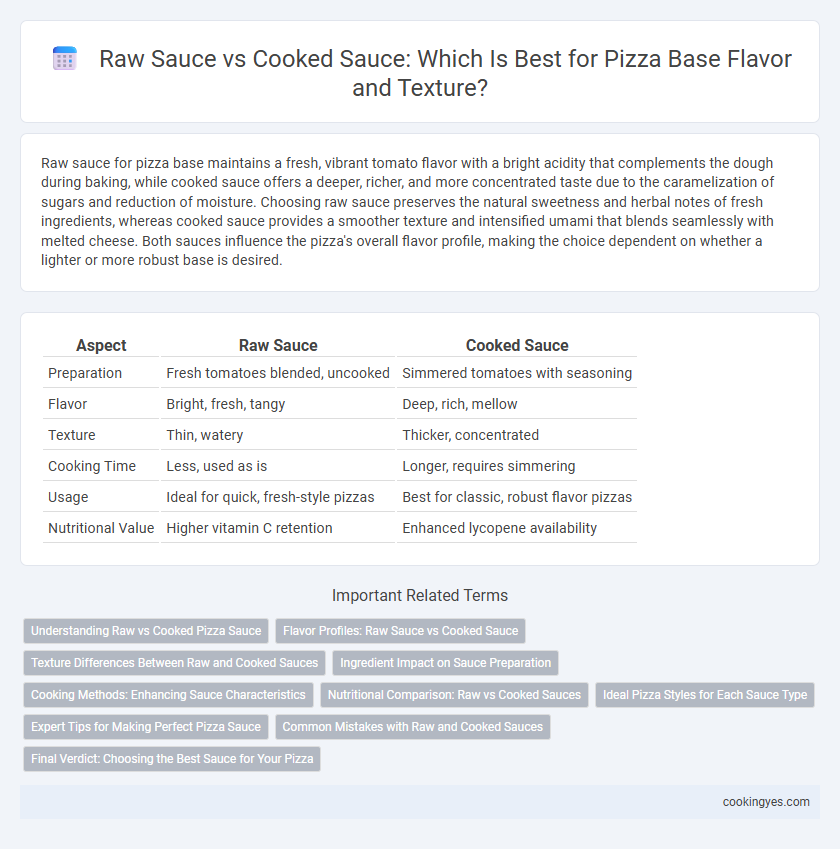 Raw Sauce vs Cooked Sauce: Which Is Best for Pizza Base Flavor and Texture?

Raw sauce for pizza base maintains a fresh, vibrant tomato flavor with a bright acidity that complements the dough during baking, while cooked sauce offers a deeper, richer, and more concentrated taste due to the caramelization of sugars and reduction of moisture. Choosing raw sauce preserves the natural sweetness and herbal notes of fresh ingredients, whereas cooked sauce provides a smoother texture and intensified umami that blends seamlessly with melted cheese. Both sauces influence the pizza's overall flavor profile, making the choice dependent on whether a lighter or more robust base is desired.

| Aspect | Raw Sauce | Cooked Sauce |
|---|---|---|
| Preparation | Fresh tomatoes blended, uncooked | Simmered tomatoes with seasoning |
| Flavor | Bright, fresh, tangy | Deep, rich, mellow |
| Texture | Thin, watery | Thicker, concentrated |
| Cooking Time | Less, used as is | Longer, requires simmering |
| Usage | Ideal for quick, fresh-style pizzas | Best for classic, robust flavor pizzas |
| Nutritional Value | Higher vitamin C retention | Enhanced lycopene availability |

Important Related Terms

Understanding Raw vs Cooked Pizza Sauce
Flavor Profiles: Raw Sauce vs Cooked Sauce
Texture Differences Between Raw and Cooked Sauces
Ingredient Impact on Sauce Preparation
Cooking Methods: Enhancing Sauce Characteristics
Nutritional Comparison: Raw vs Cooked Sauces
Ideal Pizza Styles for Each Sauce Type
Expert Tips for Making Perfect Pizza Sauce
Common Mistakes with Raw and Cooked Sauces
Final Verdict: Choosing the Best Sauce for Your Pizza

cookingyes.com