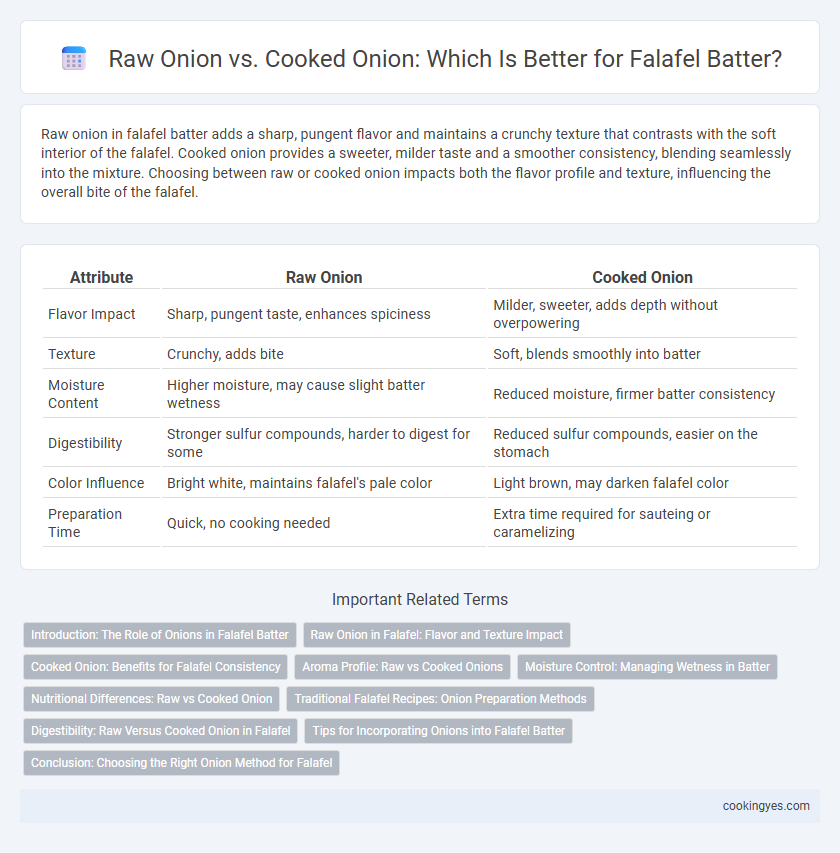 Raw Onion vs. Cooked Onion: Which Is Better for Falafel Batter?

Raw onion in falafel batter adds a sharp, pungent flavor and maintains a crunchy texture that contrasts with the soft interior of the falafel. Cooked onion provides a sweeter, milder taste and a smoother consistency, blending seamlessly into the mixture. Choosing between raw or cooked onion impacts both the flavor profile and texture, influencing the overall bite of the falafel.

| Attribute | Raw Onion | Cooked Onion |
|---|---|---|
| Flavor Impact | Sharp, pungent taste, enhances spiciness | Milder, sweeter, adds depth without overpowering |
| Texture | Crunchy, adds bite | Soft, blends smoothly into batter |
| Moisture Content | Higher moisture, may cause slight batter wetness | Reduced moisture, firmer batter consistency |
| Digestibility | Stronger sulfur compounds, harder to digest for some | Reduced sulfur compounds, easier on the stomach |
| Color Influence | Bright white, maintains falafel's pale color | Light brown, may darken falafel color |
| Preparation Time | Quick, no cooking needed | Extra time required for sauteing or caramelizing |

Important Related Terms

Introduction: The Role of Onions in Falafel Batter
Raw Onion in Falafel: Flavor and Texture Impact
Cooked Onion: Benefits for Falafel Consistency
Aroma Profile: Raw vs Cooked Onions
Moisture Control: Managing Wetness in Batter
Nutritional Differences: Raw vs Cooked Onion
Traditional Falafel Recipes: Onion Preparation Methods
Digestibility: Raw Versus Cooked Onion in Falafel
Tips for Incorporating Onions into Falafel Batter
Conclusion: Choosing the Right Onion Method for Falafel

cookingyes.com