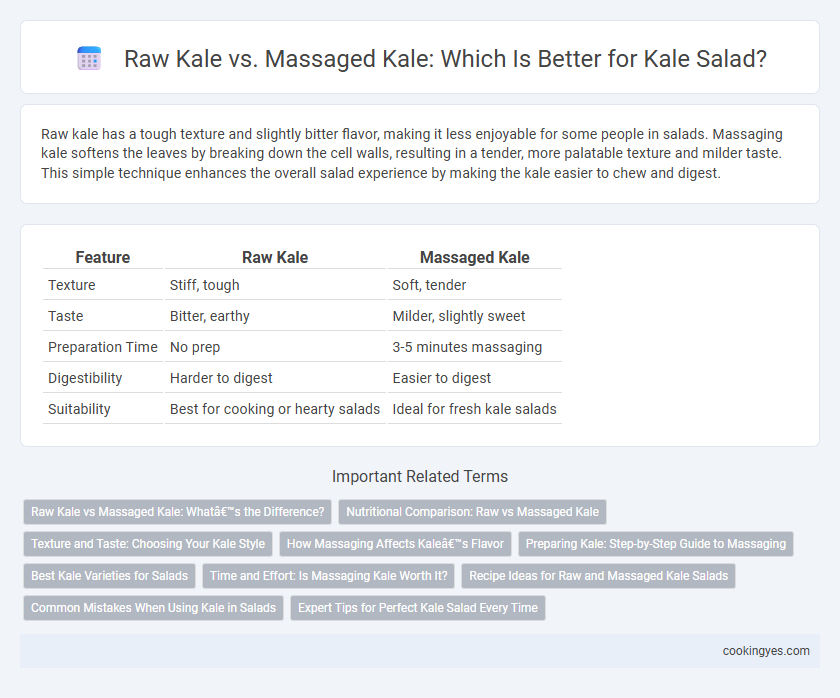 Raw Kale vs. Massaged Kale: Which Is Better for Kale Salad?

Raw kale has a tough texture and slightly bitter flavor, making it less enjoyable for some people in salads. Massaging kale softens the leaves by breaking down the cell walls, resulting in a tender, more palatable texture and milder taste. This simple technique enhances the overall salad experience by making the kale easier to chew and digest.

| Feature | Raw Kale | Massaged Kale |
|---|---|---|
| Texture | Stiff, tough | Soft, tender |
| Taste | Bitter, earthy | Milder, slightly sweet |
| Preparation Time | No prep | 3-5 minutes massaging |
| Digestibility | Harder to digest | Easier to digest |
| Suitability | Best for cooking or hearty salads | Ideal for fresh kale salads |

Important Related Terms

Raw Kale vs Massaged Kale: Whatâ€™s the Difference?
Nutritional Comparison: Raw vs Massaged Kale
Texture and Taste: Choosing Your Kale Style
How Massaging Affects Kaleâ€™s Flavor
Preparing Kale: Step-by-Step Guide to Massaging
Best Kale Varieties for Salads
Time and Effort: Is Massaging Kale Worth It?
Recipe Ideas for Raw and Massaged Kale Salads
Common Mistakes When Using Kale in Salads
Expert Tips for Perfect Kale Salad Every Time

cookingyes.com