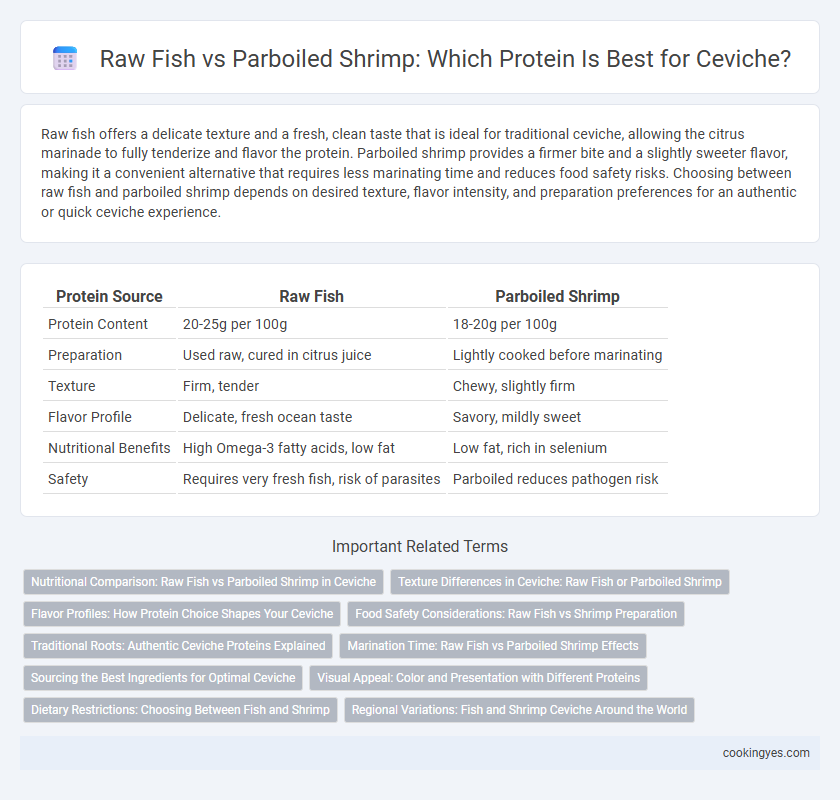 Raw Fish vs Parboiled Shrimp: Which Protein Is Best for Ceviche?

Raw fish offers a delicate texture and a fresh, clean taste that is ideal for traditional ceviche, allowing the citrus marinade to fully tenderize and flavor the protein. Parboiled shrimp provides a firmer bite and a slightly sweeter flavor, making it a convenient alternative that requires less marinating time and reduces food safety risks. Choosing between raw fish and parboiled shrimp depends on desired texture, flavor intensity, and preparation preferences for an authentic or quick ceviche experience.

| Protein Source | Raw Fish | Parboiled Shrimp |
|---|---|---|
| Protein Content | 20-25g per 100g | 18-20g per 100g |
| Preparation | Used raw, cured in citrus juice | Lightly cooked before marinating |
| Texture | Firm, tender | Chewy, slightly firm |
| Flavor Profile | Delicate, fresh ocean taste | Savory, mildly sweet |
| Nutritional Benefits | High Omega-3 fatty acids, low fat | Low fat, rich in selenium |
| Safety | Requires very fresh fish, risk of parasites | Parboiled reduces pathogen risk |

Important Related Terms

Nutritional Comparison: Raw Fish vs Parboiled Shrimp in Ceviche
Texture Differences in Ceviche: Raw Fish or Parboiled Shrimp
Flavor Profiles: How Protein Choice Shapes Your Ceviche
Food Safety Considerations: Raw Fish vs Shrimp Preparation
Traditional Roots: Authentic Ceviche Proteins Explained
Marination Time: Raw Fish vs Parboiled Shrimp Effects
Sourcing the Best Ingredients for Optimal Ceviche
Visual Appeal: Color and Presentation with Different Proteins
Dietary Restrictions: Choosing Between Fish and Shrimp
Regional Variations: Fish and Shrimp Ceviche Around the World

cookingyes.com