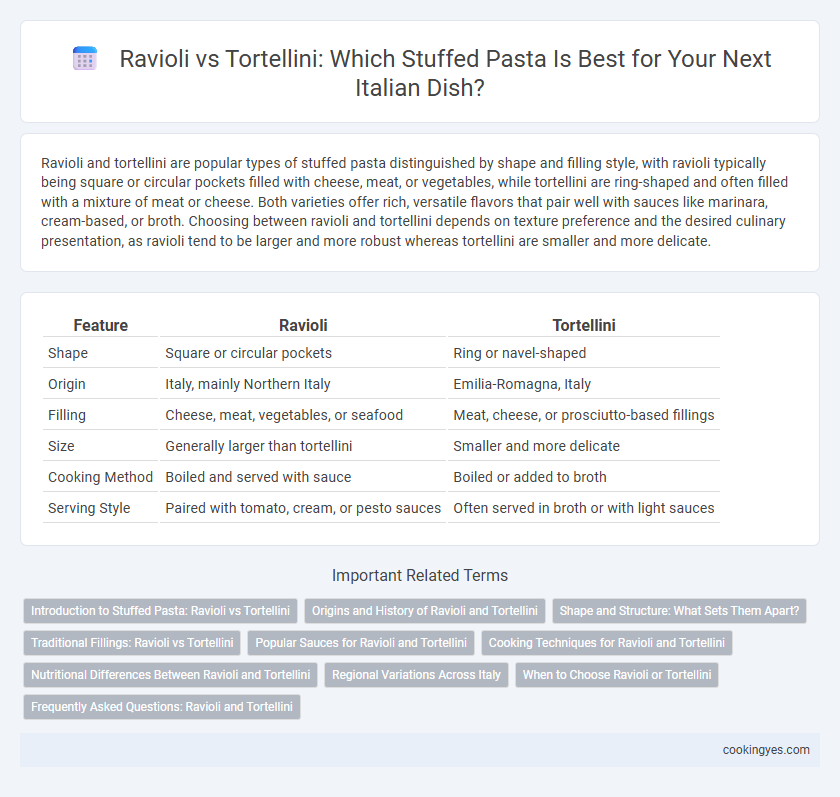 Ravioli vs Tortellini: Which Stuffed Pasta Is Best for Your Next Italian Dish?

Ravioli and tortellini are popular types of stuffed pasta distinguished by shape and filling style, with ravioli typically being square or circular pockets filled with cheese, meat, or vegetables, while tortellini are ring-shaped and often filled with a mixture of meat or cheese. Both varieties offer rich, versatile flavors that pair well with sauces like marinara, cream-based, or broth. Choosing between ravioli and tortellini depends on texture preference and the desired culinary presentation, as ravioli tend to be larger and more robust whereas tortellini are smaller and more delicate.

| Feature | Ravioli | Tortellini |
|---|---|---|
| Shape | Square or circular pockets | Ring or navel-shaped |
| Origin | Italy, mainly Northern Italy | Emilia-Romagna, Italy |
| Filling | Cheese, meat, vegetables, or seafood | Meat, cheese, or prosciutto-based fillings |
| Size | Generally larger than tortellini | Smaller and more delicate |
| Cooking Method | Boiled and served with sauce | Boiled or added to broth |
| Serving Style | Paired with tomato, cream, or pesto sauces | Often served in broth or with light sauces |

Important Related Terms

Introduction to Stuffed Pasta: Ravioli vs Tortellini
Origins and History of Ravioli and Tortellini
Shape and Structure: What Sets Them Apart?
Traditional Fillings: Ravioli vs Tortellini
Popular Sauces for Ravioli and Tortellini
Cooking Techniques for Ravioli and Tortellini
Nutritional Differences Between Ravioli and Tortellini
Regional Variations Across Italy
When to Choose Ravioli or Tortellini
Frequently Asked Questions: Ravioli and Tortellini

cookingyes.com