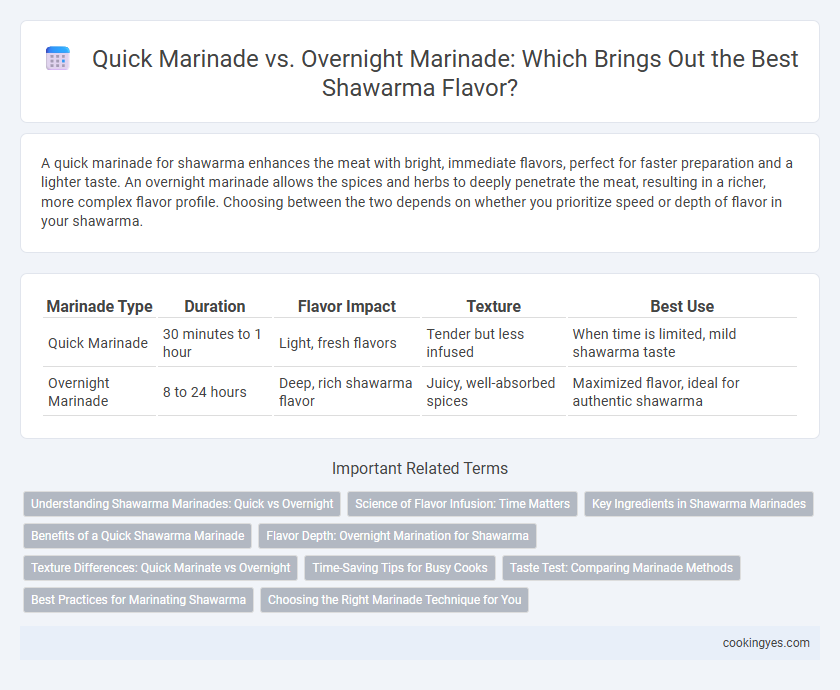 Quick Marinade vs. Overnight Marinade: Which Brings Out the Best Shawarma Flavor?

A quick marinade for shawarma enhances the meat with bright, immediate flavors, perfect for faster preparation and a lighter taste. An overnight marinade allows the spices and herbs to deeply penetrate the meat, resulting in a richer, more complex flavor profile. Choosing between the two depends on whether you prioritize speed or depth of flavor in your shawarma.

| Marinade Type | Duration | Flavor Impact | Texture | Best Use |
|---|---|---|---|---|
| Quick Marinade | 30 minutes to 1 hour | Light, fresh flavors | Tender but less infused | When time is limited, mild shawarma taste |
| Overnight Marinade | 8 to 24 hours | Deep, rich shawarma flavor | Juicy, well-absorbed spices | Maximized flavor, ideal for authentic shawarma |

Important Related Terms

Understanding Shawarma Marinades: Quick vs Overnight
Science of Flavor Infusion: Time Matters
Key Ingredients in Shawarma Marinades
Benefits of a Quick Shawarma Marinade
Flavor Depth: Overnight Marination for Shawarma
Texture Differences: Quick Marinate vs Overnight
Time-Saving Tips for Busy Cooks
Taste Test: Comparing Marinade Methods
Best Practices for Marinating Shawarma
Choosing the Right Marinade Technique for You

cookingyes.com