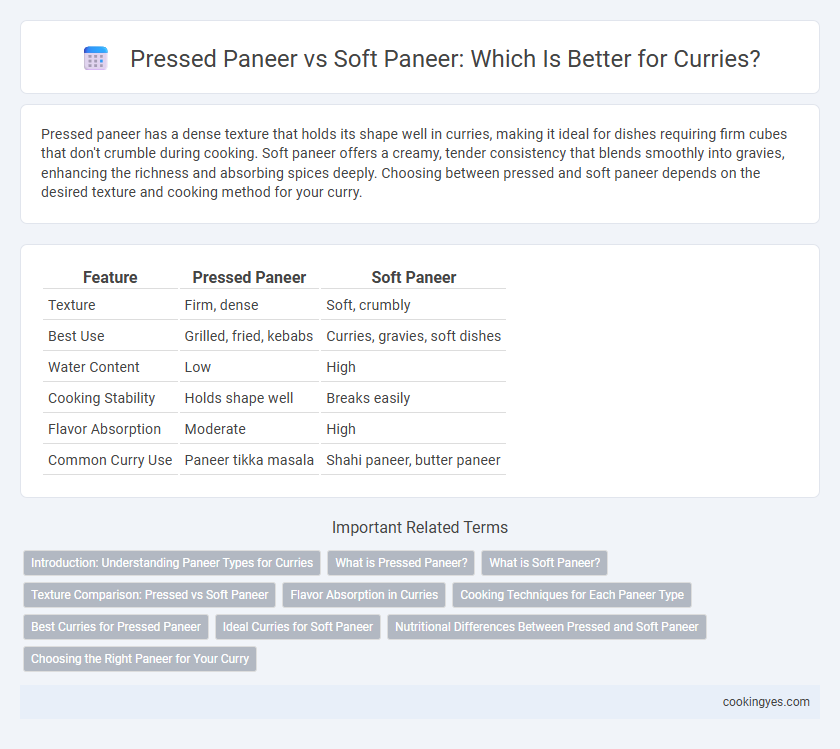 Pressed Paneer vs Soft Paneer: Which Is Better for Curries?

Pressed paneer has a dense texture that holds its shape well in curries, making it ideal for dishes requiring firm cubes that don't crumble during cooking. Soft paneer offers a creamy, tender consistency that blends smoothly into gravies, enhancing the richness and absorbing spices deeply. Choosing between pressed and soft paneer depends on the desired texture and cooking method for your curry.

| Feature | Pressed Paneer | Soft Paneer |
|---|---|---|
| Texture | Firm, dense | Soft, crumbly |
| Best Use | Grilled, fried, kebabs | Curries, gravies, soft dishes |
| Water Content | Low | High |
| Cooking Stability | Holds shape well | Breaks easily |
| Flavor Absorption | Moderate | High |
| Common Curry Use | Paneer tikka masala | Shahi paneer, butter paneer |

Important Related Terms

Introduction: Understanding Paneer Types for Curries
What is Pressed Paneer?
What is Soft Paneer?
Texture Comparison: Pressed vs Soft Paneer
Flavor Absorption in Curries
Cooking Techniques for Each Paneer Type
Best Curries for Pressed Paneer
Ideal Curries for Soft Paneer
Nutritional Differences Between Pressed and Soft Paneer
Choosing the Right Paneer for Your Curry

cookingyes.com