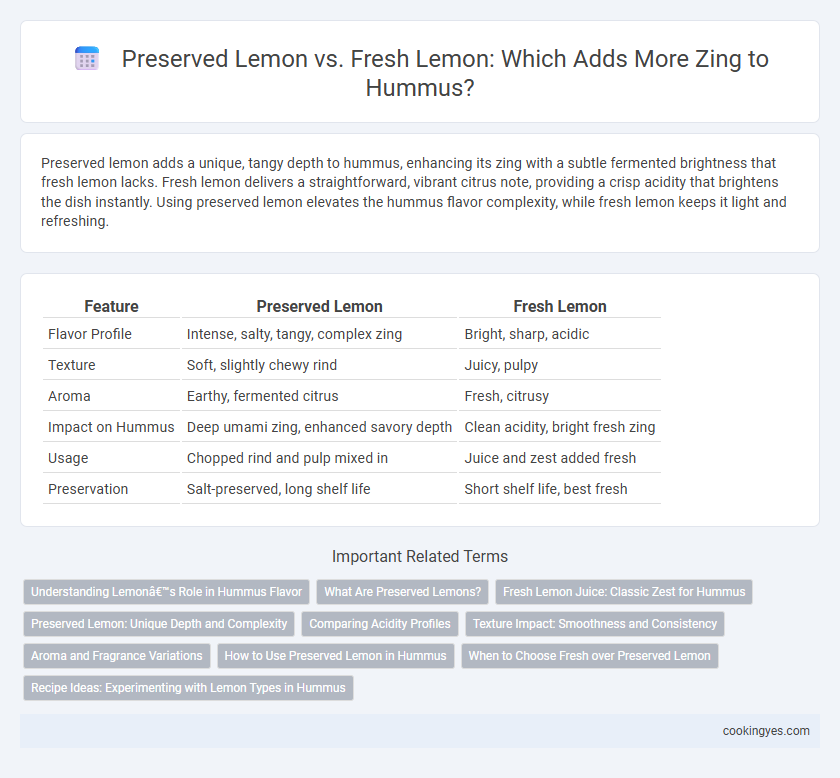 Preserved Lemon vs. Fresh Lemon: Which Adds More Zing to Hummus?

Preserved lemon adds a unique, tangy depth to hummus, enhancing its zing with a subtle fermented brightness that fresh lemon lacks. Fresh lemon delivers a straightforward, vibrant citrus note, providing a crisp acidity that brightens the dish instantly. Using preserved lemon elevates the hummus flavor complexity, while fresh lemon keeps it light and refreshing.

| Feature | Preserved Lemon | Fresh Lemon |
|---|---|---|
| Flavor Profile | Intense, salty, tangy, complex zing | Bright, sharp, acidic |
| Texture | Soft, slightly chewy rind | Juicy, pulpy |
| Aroma | Earthy, fermented citrus | Fresh, citrusy |
| Impact on Hummus | Deep umami zing, enhanced savory depth | Clean acidity, bright fresh zing |
| Usage | Chopped rind and pulp mixed in | Juice and zest added fresh |
| Preservation | Salt-preserved, long shelf life | Short shelf life, best fresh |

Important Related Terms

Understanding Lemonâ€™s Role in Hummus Flavor
What Are Preserved Lemons?
Fresh Lemon Juice: Classic Zest for Hummus
Preserved Lemon: Unique Depth and Complexity
Comparing Acidity Profiles
Texture Impact: Smoothness and Consistency
Aroma and Fragrance Variations
How to Use Preserved Lemon in Hummus
When to Choose Fresh over Preserved Lemon
Recipe Ideas: Experimenting with Lemon Types in Hummus

cookingyes.com