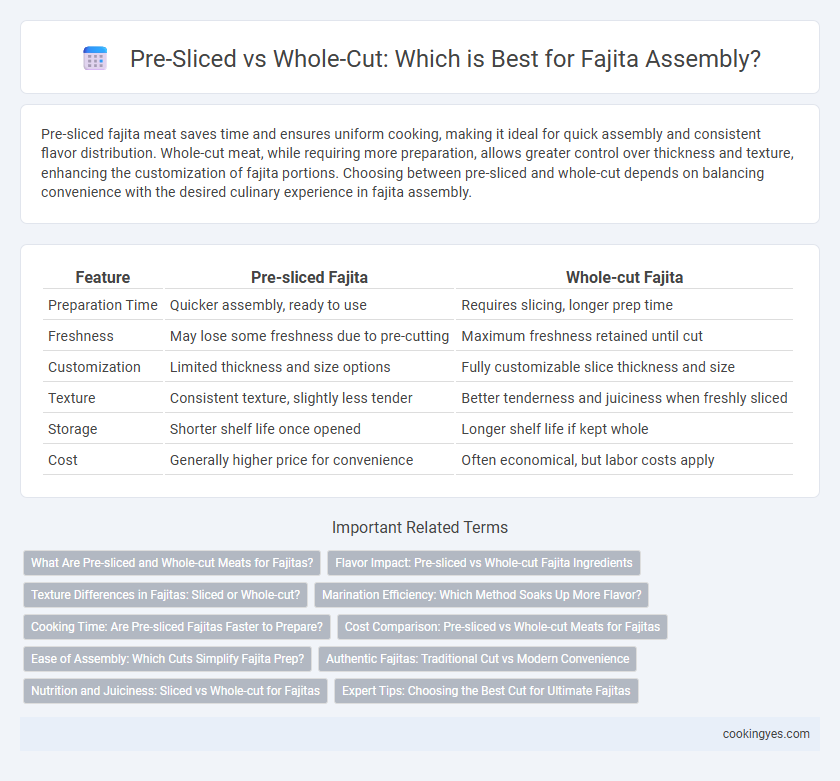 Pre-Sliced vs Whole-Cut: Which is Best for Fajita Assembly?

Pre-sliced fajita meat saves time and ensures uniform cooking, making it ideal for quick assembly and consistent flavor distribution. Whole-cut meat, while requiring more preparation, allows greater control over thickness and texture, enhancing the customization of fajita portions. Choosing between pre-sliced and whole-cut depends on balancing convenience with the desired culinary experience in fajita assembly.

| Feature | Pre-sliced Fajita | Whole-cut Fajita |
|---|---|---|
| Preparation Time | Quicker assembly, ready to use | Requires slicing, longer prep time |
| Freshness | May lose some freshness due to pre-cutting | Maximum freshness retained until cut |
| Customization | Limited thickness and size options | Fully customizable slice thickness and size |
| Texture | Consistent texture, slightly less tender | Better tenderness and juiciness when freshly sliced |
| Storage | Shorter shelf life once opened | Longer shelf life if kept whole |
| Cost | Generally higher price for convenience | Often economical, but labor costs apply |

Important Related Terms

What Are Pre-sliced and Whole-cut Meats for Fajitas?

Flavor Impact: Pre-sliced vs Whole-cut Fajita Ingredients

Texture Differences in Fajitas: Sliced or Whole-cut?

Marination Efficiency: Which Method Soaks Up More Flavor?

Cooking Time: Are Pre-sliced Fajitas Faster to Prepare?

Cost Comparison: Pre-sliced vs Whole-cut Meats for Fajitas

Ease of Assembly: Which Cuts Simplify Fajita Prep?

Authentic Fajitas: Traditional Cut vs Modern Convenience

Nutrition and Juiciness: Sliced vs Whole-cut for Fajitas

Expert Tips: Choosing the Best Cut for Ultimate Fajitas

cookingyes.com