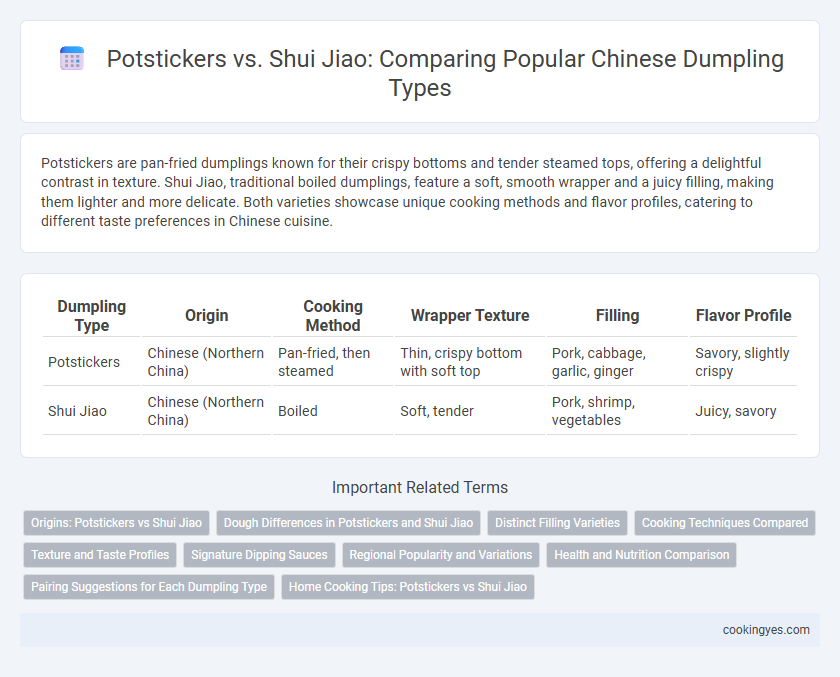 Potstickers vs. Shui Jiao: Comparing Popular Chinese Dumpling Types

Potstickers are pan-fried dumplings known for their crispy bottoms and tender steamed tops, offering a delightful contrast in texture. Shui Jiao, traditional boiled dumplings, feature a soft, smooth wrapper and a juicy filling, making them lighter and more delicate. Both varieties showcase unique cooking methods and flavor profiles, catering to different taste preferences in Chinese cuisine.

| Dumpling Type | Origin | Cooking Method | Wrapper Texture | Filling | Flavor Profile |
|---|---|---|---|---|---|
| Potstickers | Chinese (Northern China) | Pan-fried, then steamed | Thin, crispy bottom with soft top | Pork, cabbage, garlic, ginger | Savory, slightly crispy |
| Shui Jiao | Chinese (Northern China) | Boiled | Soft, tender | Pork, shrimp, vegetables | Juicy, savory |

Important Related Terms

Origins: Potstickers vs Shui Jiao
Dough Differences in Potstickers and Shui Jiao
Distinct Filling Varieties
Cooking Techniques Compared
Texture and Taste Profiles
Signature Dipping Sauces
Regional Popularity and Variations
Health and Nutrition Comparison
Pairing Suggestions for Each Dumpling Type
Home Cooking Tips: Potstickers vs Shui Jiao

cookingyes.com