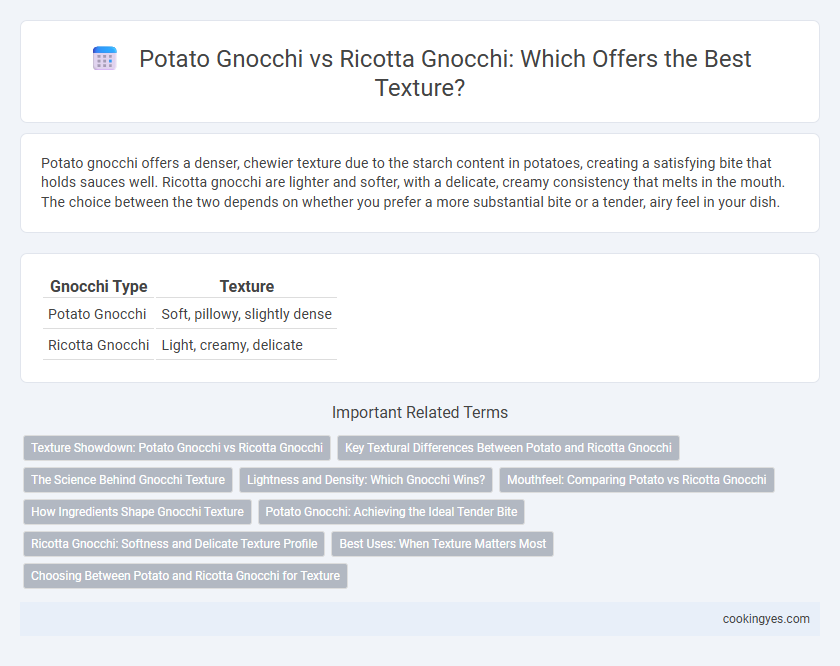 Potato Gnocchi vs Ricotta Gnocchi: Which Offers the Best Texture?

Potato gnocchi offers a denser, chewier texture due to the starch content in potatoes, creating a satisfying bite that holds sauces well. Ricotta gnocchi are lighter and softer, with a delicate, creamy consistency that melts in the mouth. The choice between the two depends on whether you prefer a more substantial bite or a tender, airy feel in your dish.

| Gnocchi Type | Texture |
|---|---|
| Potato Gnocchi | Soft, pillowy, slightly dense |
| Ricotta Gnocchi | Light, creamy, delicate |

Important Related Terms

Texture Showdown: Potato Gnocchi vs Ricotta Gnocchi
Key Textural Differences Between Potato and Ricotta Gnocchi
The Science Behind Gnocchi Texture
Lightness and Density: Which Gnocchi Wins?
Mouthfeel: Comparing Potato vs Ricotta Gnocchi
How Ingredients Shape Gnocchi Texture
Potato Gnocchi: Achieving the Ideal Tender Bite
Ricotta Gnocchi: Softness and Delicate Texture Profile
Best Uses: When Texture Matters Most
Choosing Between Potato and Ricotta Gnocchi for Texture

cookingyes.com