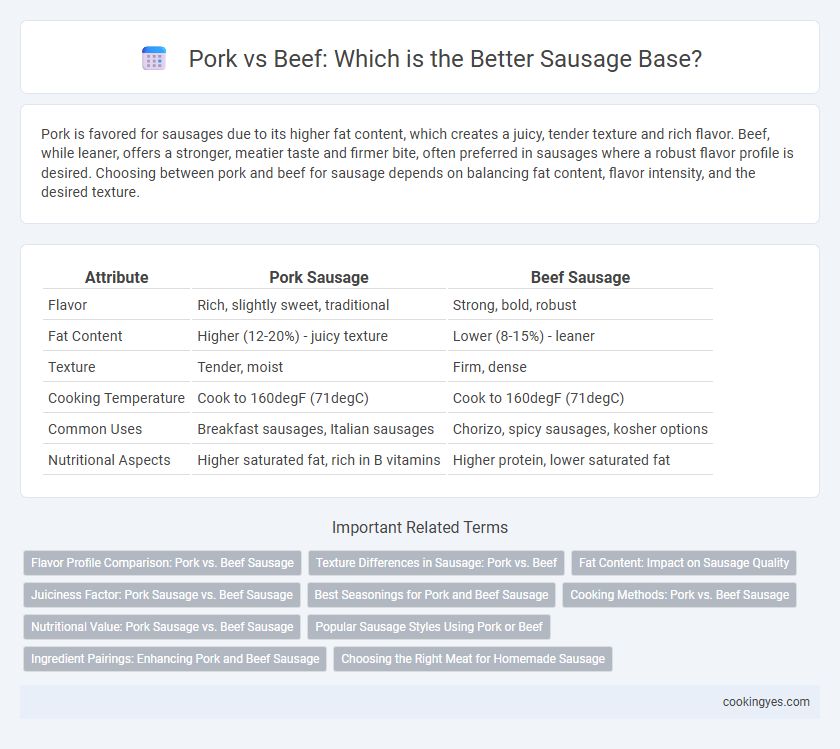 Pork vs Beef: Which is the Better Sausage Base?

Pork is favored for sausages due to its higher fat content, which creates a juicy, tender texture and rich flavor. Beef, while leaner, offers a stronger, meatier taste and firmer bite, often preferred in sausages where a robust flavor profile is desired. Choosing between pork and beef for sausage depends on balancing fat content, flavor intensity, and the desired texture.

| Attribute | Pork Sausage | Beef Sausage |
|---|---|---|
| Flavor | Rich, slightly sweet, traditional | Strong, bold, robust |
| Fat Content | Higher (12-20%) - juicy texture | Lower (8-15%) - leaner |
| Texture | Tender, moist | Firm, dense |
| Cooking Temperature | Cook to 160degF (71degC) | Cook to 160degF (71degC) |
| Common Uses | Breakfast sausages, Italian sausages | Chorizo, spicy sausages, kosher options |
| Nutritional Aspects | Higher saturated fat, rich in B vitamins | Higher protein, lower saturated fat |

Important Related Terms

Flavor Profile Comparison: Pork vs. Beef Sausage
Texture Differences in Sausage: Pork vs. Beef
Fat Content: Impact on Sausage Quality
Juiciness Factor: Pork Sausage vs. Beef Sausage
Best Seasonings for Pork and Beef Sausage
Cooking Methods: Pork vs. Beef Sausage
Nutritional Value: Pork Sausage vs. Beef Sausage
Popular Sausage Styles Using Pork or Beef
Ingredient Pairings: Enhancing Pork and Beef Sausage
Choosing the Right Meat for Homemade Sausage

cookingyes.com