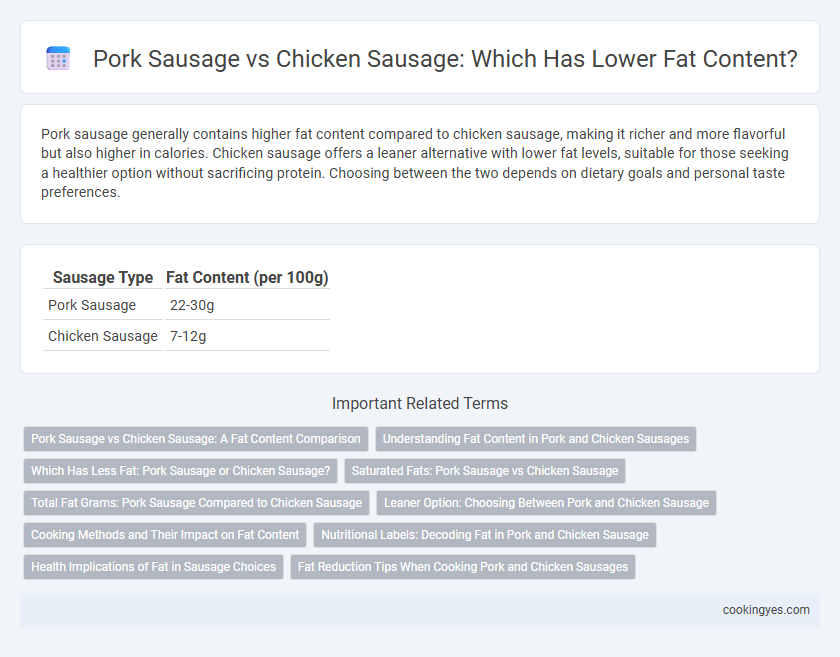 Pork Sausage vs Chicken Sausage: Which Has Lower Fat Content?

Pork sausage generally contains higher fat content compared to chicken sausage, making it richer and more flavorful but also higher in calories. Chicken sausage offers a leaner alternative with lower fat levels, suitable for those seeking a healthier option without sacrificing protein. Choosing between the two depends on dietary goals and personal taste preferences.

| Sausage Type | Fat Content (per 100g) |
|---|---|
| Pork Sausage | 22-30g |
| Chicken Sausage | 7-12g |

Important Related Terms

Pork Sausage vs Chicken Sausage: A Fat Content Comparison

Understanding Fat Content in Pork and Chicken Sausages

Which Has Less Fat: Pork Sausage or Chicken Sausage?

Saturated Fats: Pork Sausage vs Chicken Sausage

Total Fat Grams: Pork Sausage Compared to Chicken Sausage

Leaner Option: Choosing Between Pork and Chicken Sausage

Cooking Methods and Their Impact on Fat Content

Nutritional Labels: Decoding Fat in Pork and Chicken Sausage

Health Implications of Fat in Sausage Choices

Fat Reduction Tips When Cooking Pork and Chicken Sausages

cookingyes.com