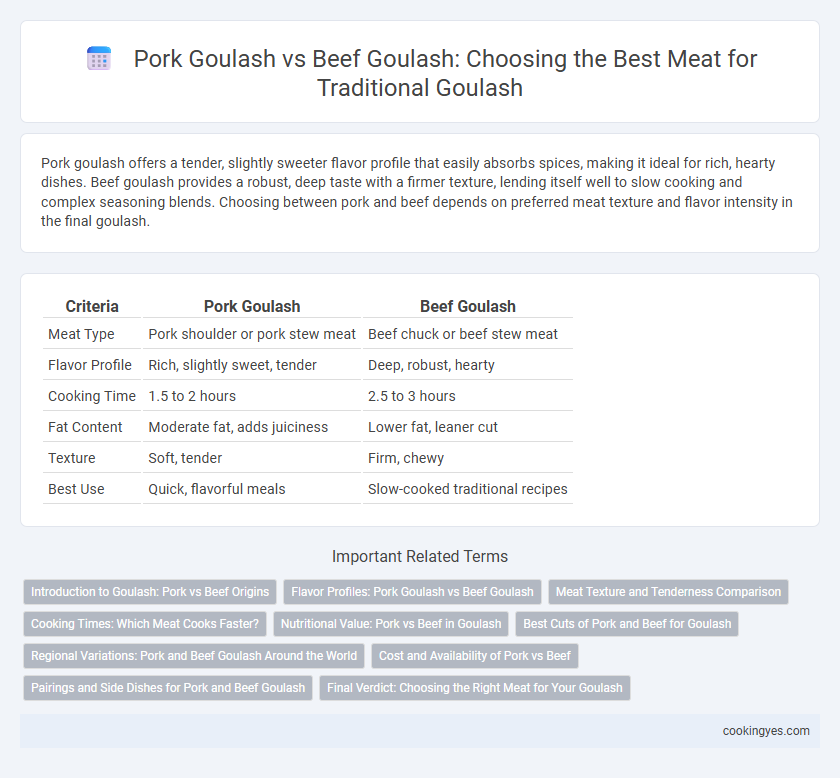 Pork Goulash vs Beef Goulash: Choosing the Best Meat for Traditional Goulash

Pork goulash offers a tender, slightly sweeter flavor profile that easily absorbs spices, making it ideal for rich, hearty dishes. Beef goulash provides a robust, deep taste with a firmer texture, lending itself well to slow cooking and complex seasoning blends. Choosing between pork and beef depends on preferred meat texture and flavor intensity in the final goulash.

| Criteria | Pork Goulash | Beef Goulash |
|---|---|---|
| Meat Type | Pork shoulder or pork stew meat | Beef chuck or beef stew meat |
| Flavor Profile | Rich, slightly sweet, tender | Deep, robust, hearty |
| Cooking Time | 1.5 to 2 hours | 2.5 to 3 hours |
| Fat Content | Moderate fat, adds juiciness | Lower fat, leaner cut |
| Texture | Soft, tender | Firm, chewy |
| Best Use | Quick, flavorful meals | Slow-cooked traditional recipes |

Important Related Terms

Introduction to Goulash: Pork vs Beef Origins
Flavor Profiles: Pork Goulash vs Beef Goulash
Meat Texture and Tenderness Comparison
Cooking Times: Which Meat Cooks Faster?
Nutritional Value: Pork vs Beef in Goulash
Best Cuts of Pork and Beef for Goulash
Regional Variations: Pork and Beef Goulash Around the World
Cost and Availability of Pork vs Beef
Pairings and Side Dishes for Pork and Beef Goulash
Final Verdict: Choosing the Right Meat for Your Goulash

cookingyes.com