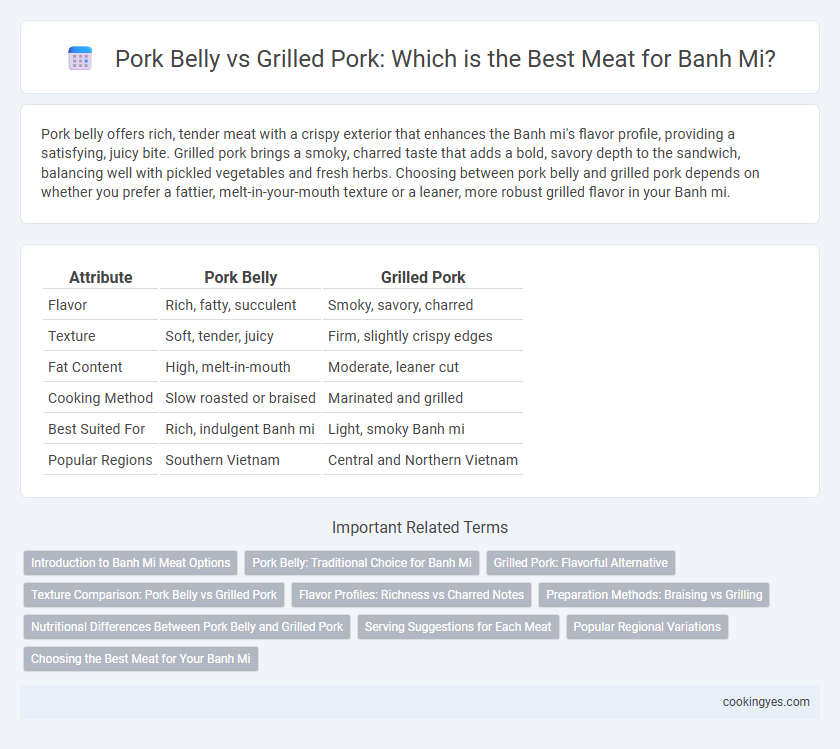 Pork Belly vs Grilled Pork: Which is the Best Meat for Banh Mi?

Pork belly offers rich, tender meat with a crispy exterior that enhances the Banh mi's flavor profile, providing a satisfying, juicy bite. Grilled pork brings a smoky, charred taste that adds a bold, savory depth to the sandwich, balancing well with pickled vegetables and fresh herbs. Choosing between pork belly and grilled pork depends on whether you prefer a fattier, melt-in-your-mouth texture or a leaner, more robust grilled flavor in your Banh mi.

| Attribute | Pork Belly | Grilled Pork |
|---|---|---|
| Flavor | Rich, fatty, succulent | Smoky, savory, charred |
| Texture | Soft, tender, juicy | Firm, slightly crispy edges |
| Fat Content | High, melt-in-mouth | Moderate, leaner cut |
| Cooking Method | Slow roasted or braised | Marinated and grilled |
| Best Suited For | Rich, indulgent Banh mi | Light, smoky Banh mi |
| Popular Regions | Southern Vietnam | Central and Northern Vietnam |

Important Related Terms

Introduction to Banh Mi Meat Options
Pork Belly: Traditional Choice for Banh Mi
Grilled Pork: Flavorful Alternative
Texture Comparison: Pork Belly vs Grilled Pork
Flavor Profiles: Richness vs Charred Notes
Preparation Methods: Braising vs Grilling
Nutritional Differences Between Pork Belly and Grilled Pork
Serving Suggestions for Each Meat
Popular Regional Variations
Choosing the Best Meat for Your Banh Mi

cookingyes.com