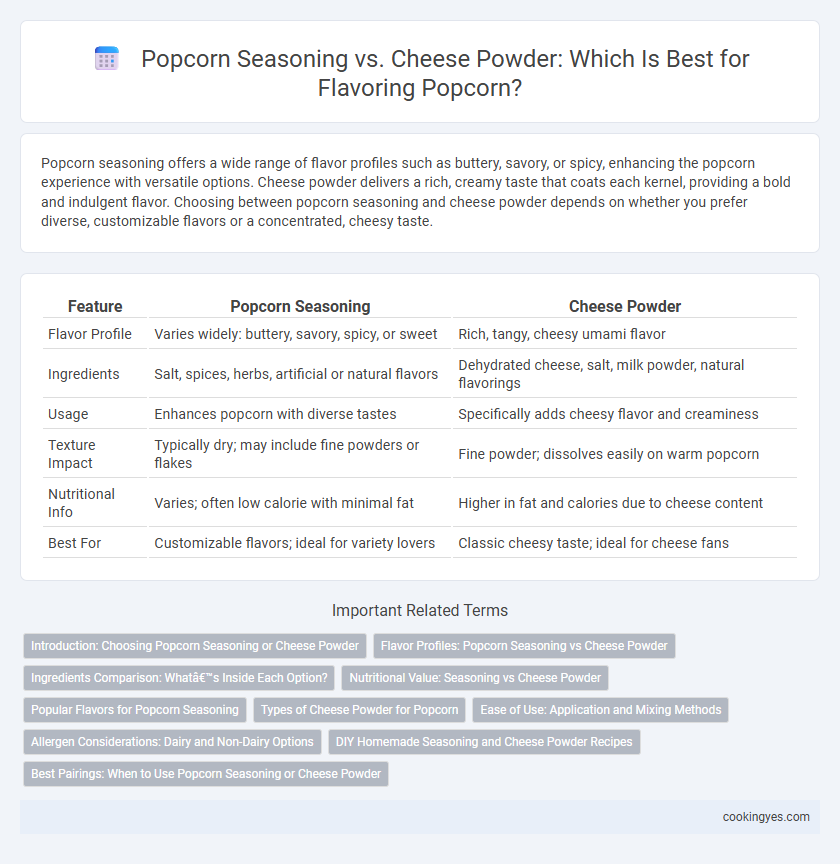 Popcorn Seasoning vs. Cheese Powder: Which Is Best for Flavoring Popcorn?

Popcorn seasoning offers a wide range of flavor profiles such as buttery, savory, or spicy, enhancing the popcorn experience with versatile options. Cheese powder delivers a rich, creamy taste that coats each kernel, providing a bold and indulgent flavor. Choosing between popcorn seasoning and cheese powder depends on whether you prefer diverse, customizable flavors or a concentrated, cheesy taste.

| Feature | Popcorn Seasoning | Cheese Powder |
|---|---|---|
| Flavor Profile | Varies widely: buttery, savory, spicy, or sweet | Rich, tangy, cheesy umami flavor |
| Ingredients | Salt, spices, herbs, artificial or natural flavors | Dehydrated cheese, salt, milk powder, natural flavorings |
| Usage | Enhances popcorn with diverse tastes | Specifically adds cheesy flavor and creaminess |
| Texture Impact | Typically dry; may include fine powders or flakes | Fine powder; dissolves easily on warm popcorn |
| Nutritional Info | Varies; often low calorie with minimal fat | Higher in fat and calories due to cheese content |
| Best For | Customizable flavors; ideal for variety lovers | Classic cheesy taste; ideal for cheese fans |

Important Related Terms

Introduction: Choosing Popcorn Seasoning or Cheese Powder
Flavor Profiles: Popcorn Seasoning vs Cheese Powder
Ingredients Comparison: Whatâ€™s Inside Each Option?
Nutritional Value: Seasoning vs Cheese Powder
Popular Flavors for Popcorn Seasoning
Types of Cheese Powder for Popcorn
Ease of Use: Application and Mixing Methods
Allergen Considerations: Dairy and Non-Dairy Options
DIY Homemade Seasoning and Cheese Powder Recipes
Best Pairings: When to Use Popcorn Seasoning or Cheese Powder

cookingyes.com