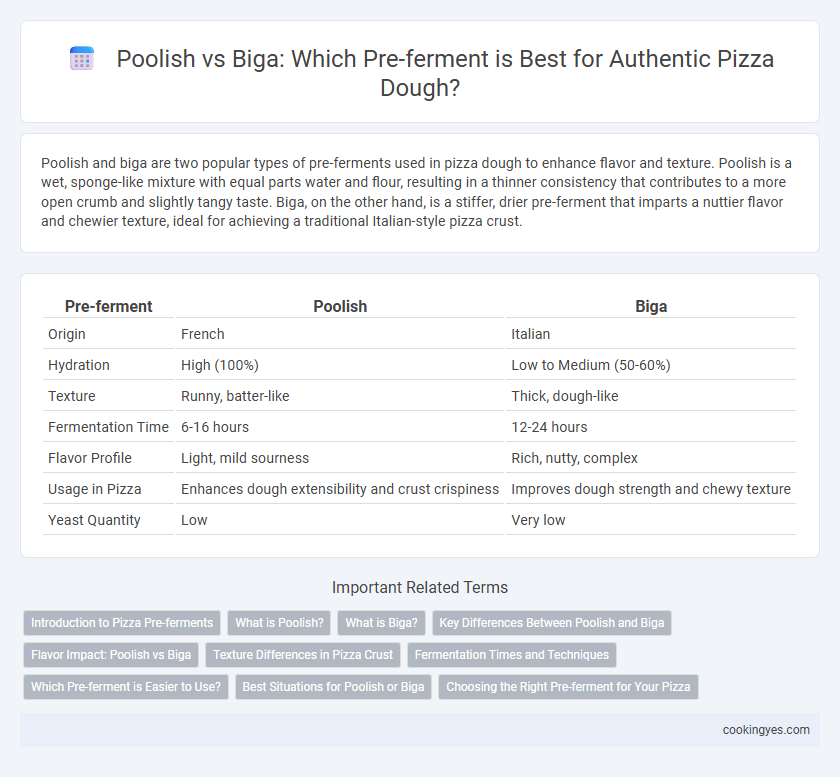 Poolish vs Biga: Which Pre-ferment is Best for Authentic Pizza Dough?

Poolish and biga are two popular types of pre-ferments used in pizza dough to enhance flavor and texture. Poolish is a wet, sponge-like mixture with equal parts water and flour, resulting in a thinner consistency that contributes to a more open crumb and slightly tangy taste. Biga, on the other hand, is a stiffer, drier pre-ferment that imparts a nuttier flavor and chewier texture, ideal for achieving a traditional Italian-style pizza crust.

| Pre-ferment | Poolish | Biga |
|---|---|---|
| Origin | French | Italian |
| Hydration | High (100%) | Low to Medium (50-60%) |
| Texture | Runny, batter-like | Thick, dough-like |
| Fermentation Time | 6-16 hours | 12-24 hours |
| Flavor Profile | Light, mild sourness | Rich, nutty, complex |
| Usage in Pizza | Enhances dough extensibility and crust crispiness | Improves dough strength and chewy texture |
| Yeast Quantity | Low | Very low |

Important Related Terms

Introduction to Pizza Pre-ferments
What is Poolish?
What is Biga?
Key Differences Between Poolish and Biga
Flavor Impact: Poolish vs Biga
Texture Differences in Pizza Crust
Fermentation Times and Techniques
Which Pre-ferment is Easier to Use?
Best Situations for Poolish or Biga
Choosing the Right Pre-ferment for Your Pizza

cookingyes.com